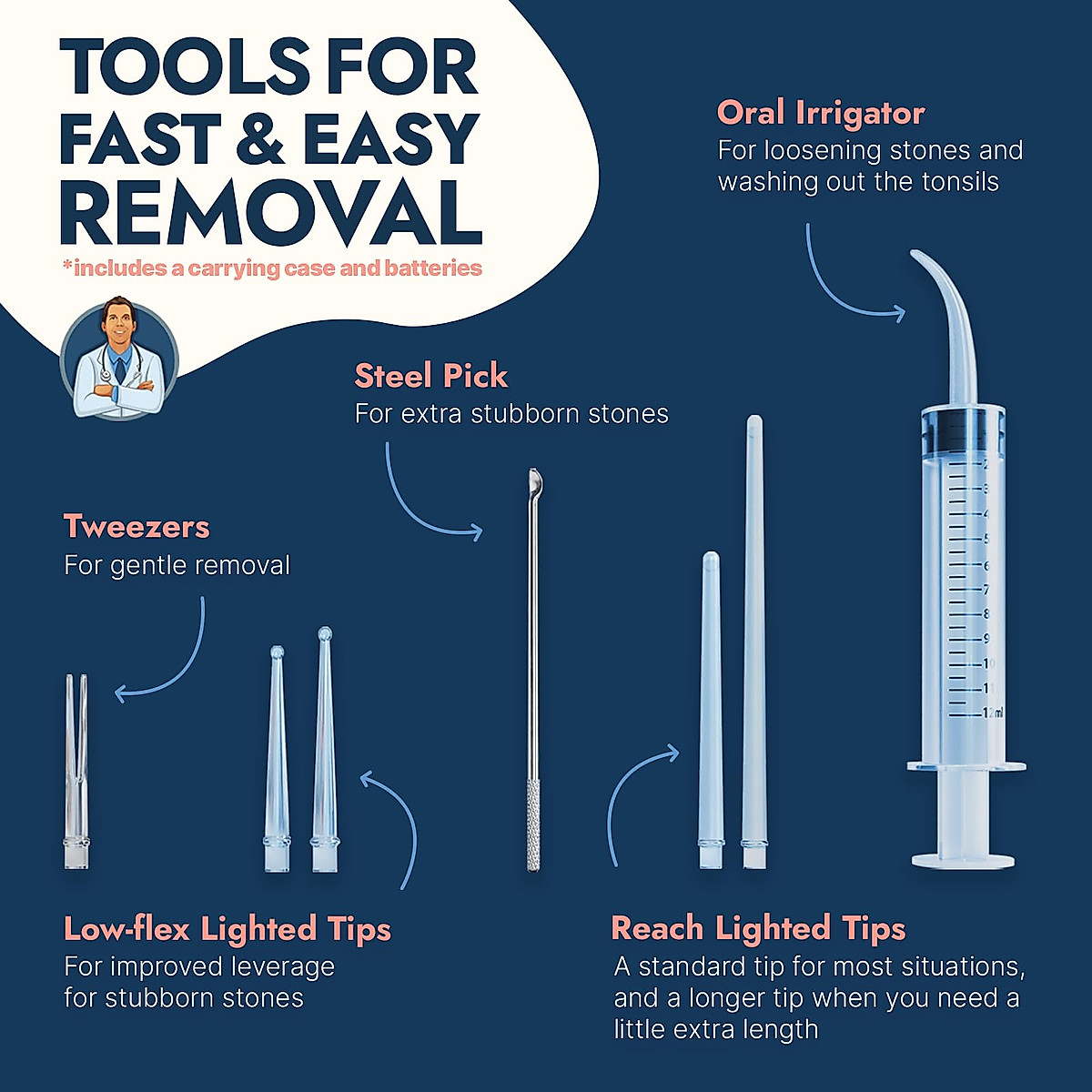 TOOLS FOR FAST & EASY REMOVAL

*includes a carrying case and batteries

Oral Irrigator
For loosening stones and washing out the tonsils

Steel Pick
For extra stubborn stones

Tweezers
For gentle removal

2
3
4
5
6
7
8
9
10
11
12ml

Low-flex Lighted Tips
For improved leverage for stubborn stones

Reach Lighted Tips
A standard tip for most situations, and a longer tip when you need a little extra length