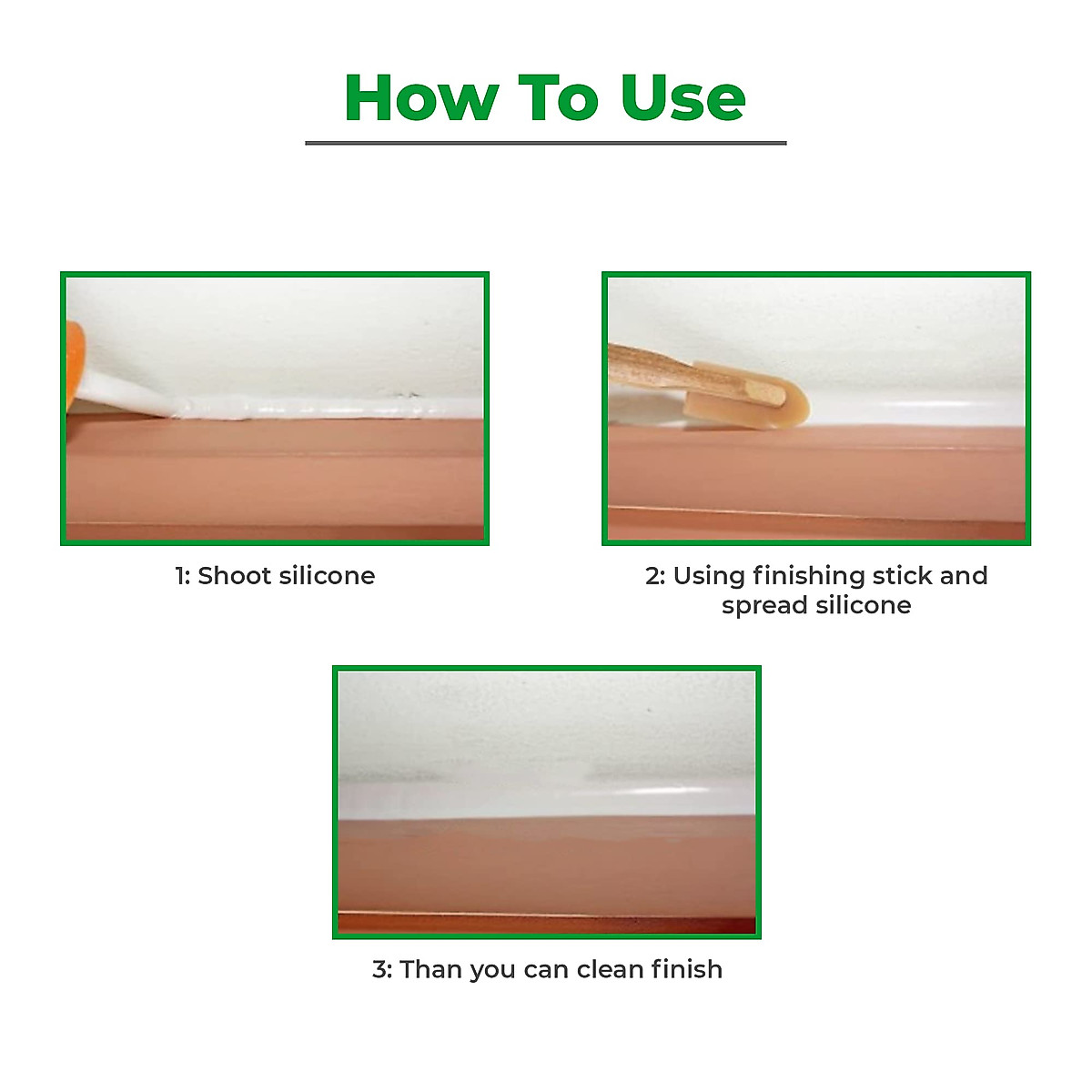 How To Use

1: Shoot silicone

2: Using finishing stick and spread silicone

3: Than you can clean finish