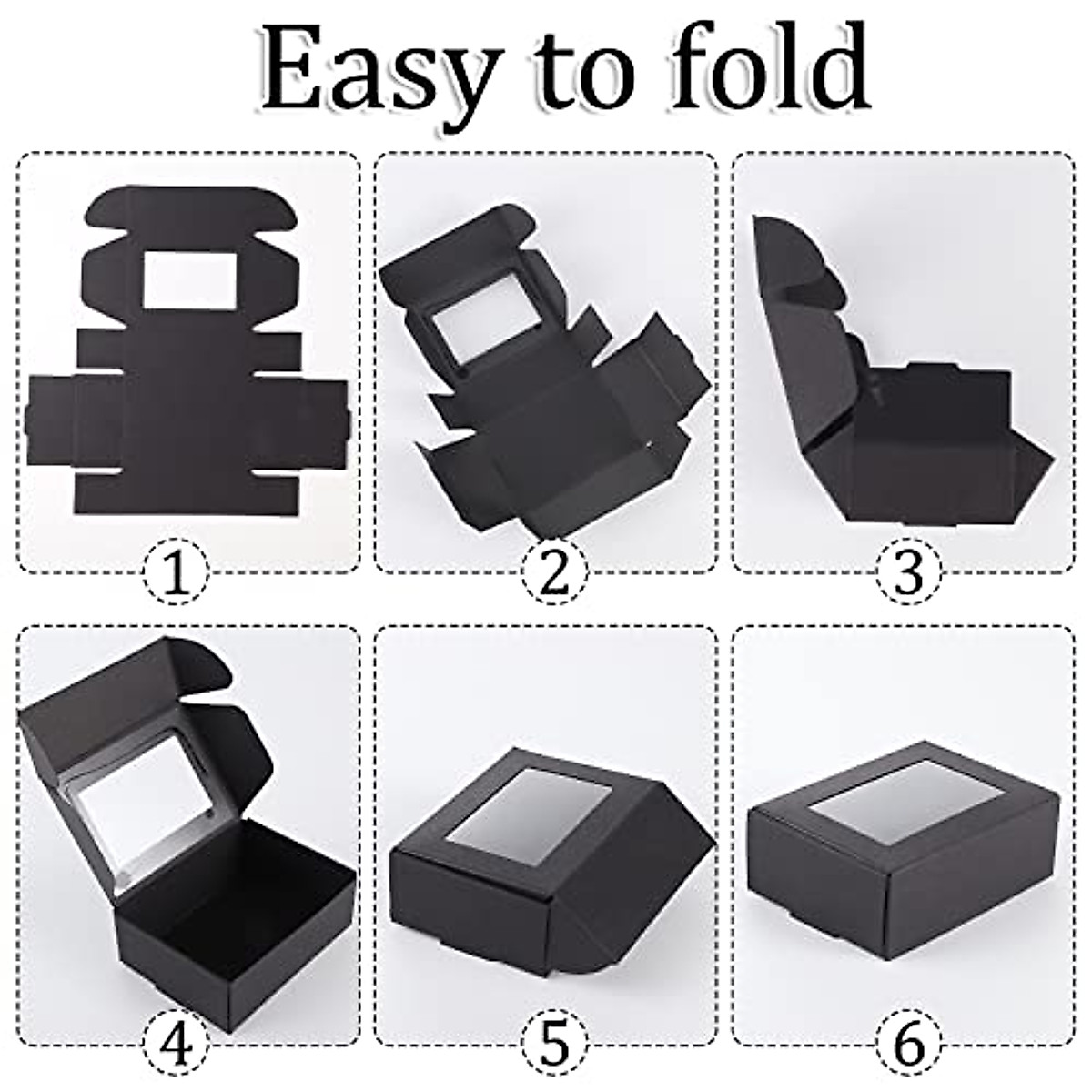 Easy to fold

1

2

3

4

5

6