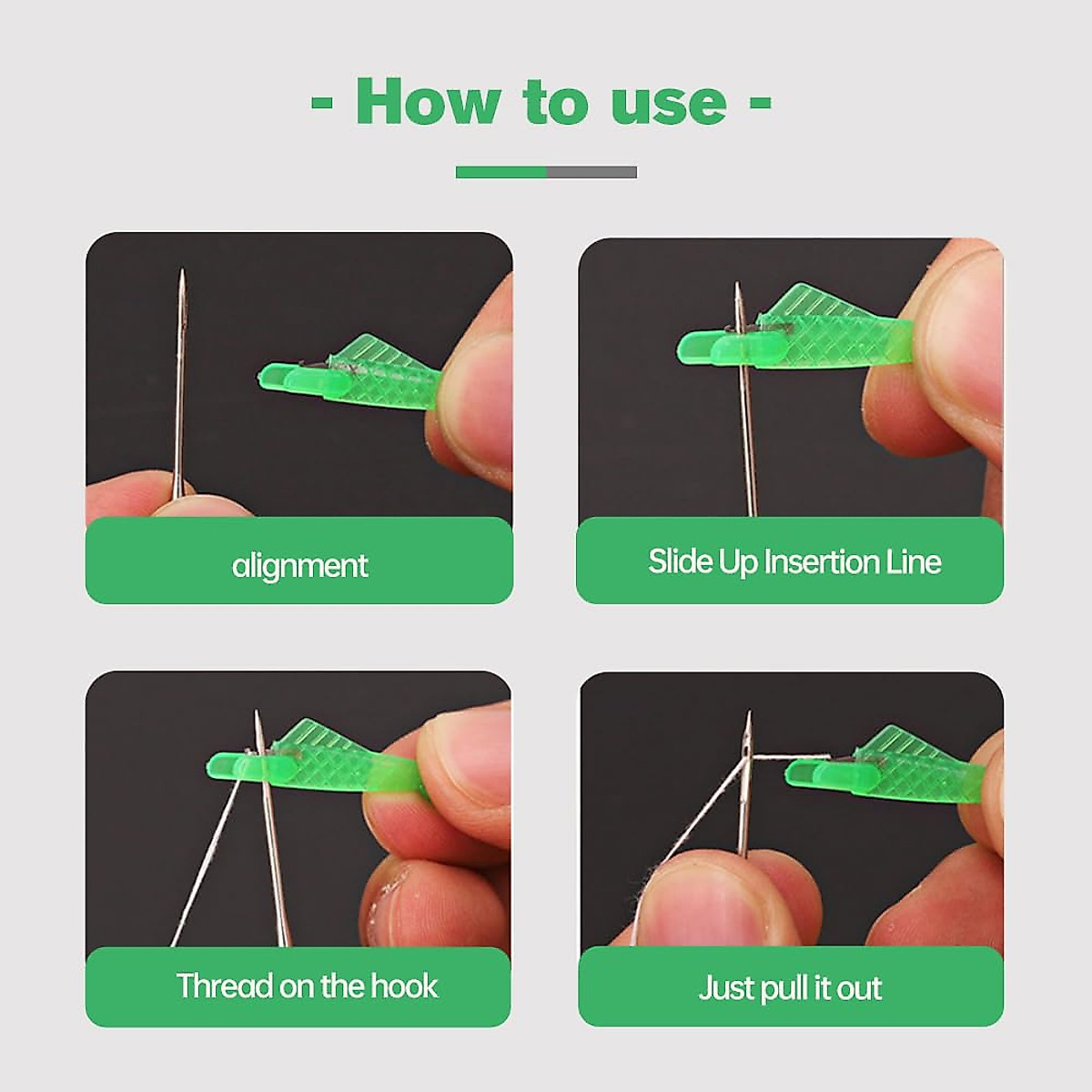 - How to use -

alignment

Slide Up Insertion Line

Thread on the hook

Just pull it out