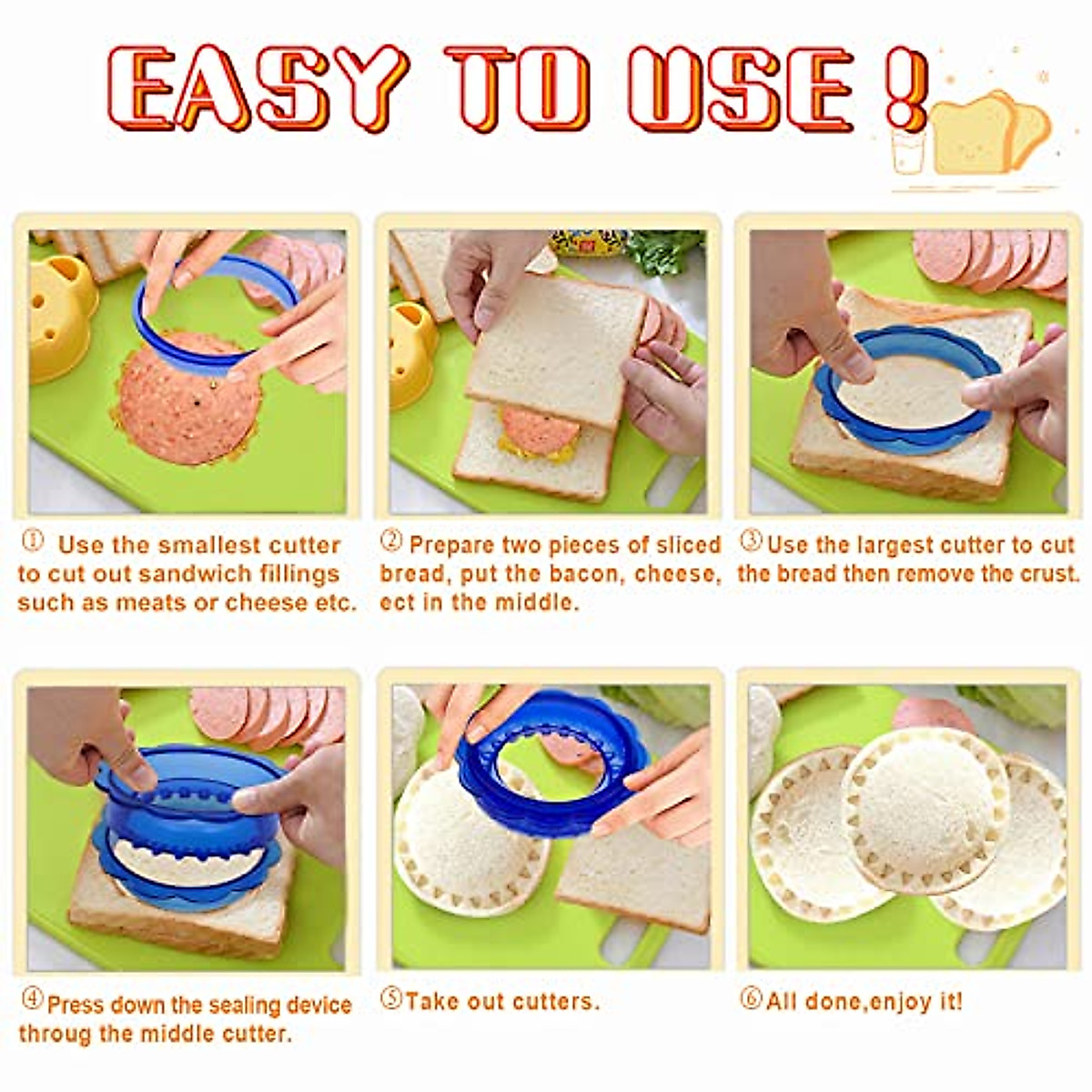 EASY TO USE !

① Use the smallest cutter to cut out sandwich fillings such as meats or cheese etc.

② Prepare two pieces of sliced bread, put the bacon, cheese, ect in the middle.

③ Use the largest cutter to cut the bread then remove the crust.

④ Press down the sealing device throug the middle cutter.

⑤ Take out cutters.

⑥ All done,enjoy it!