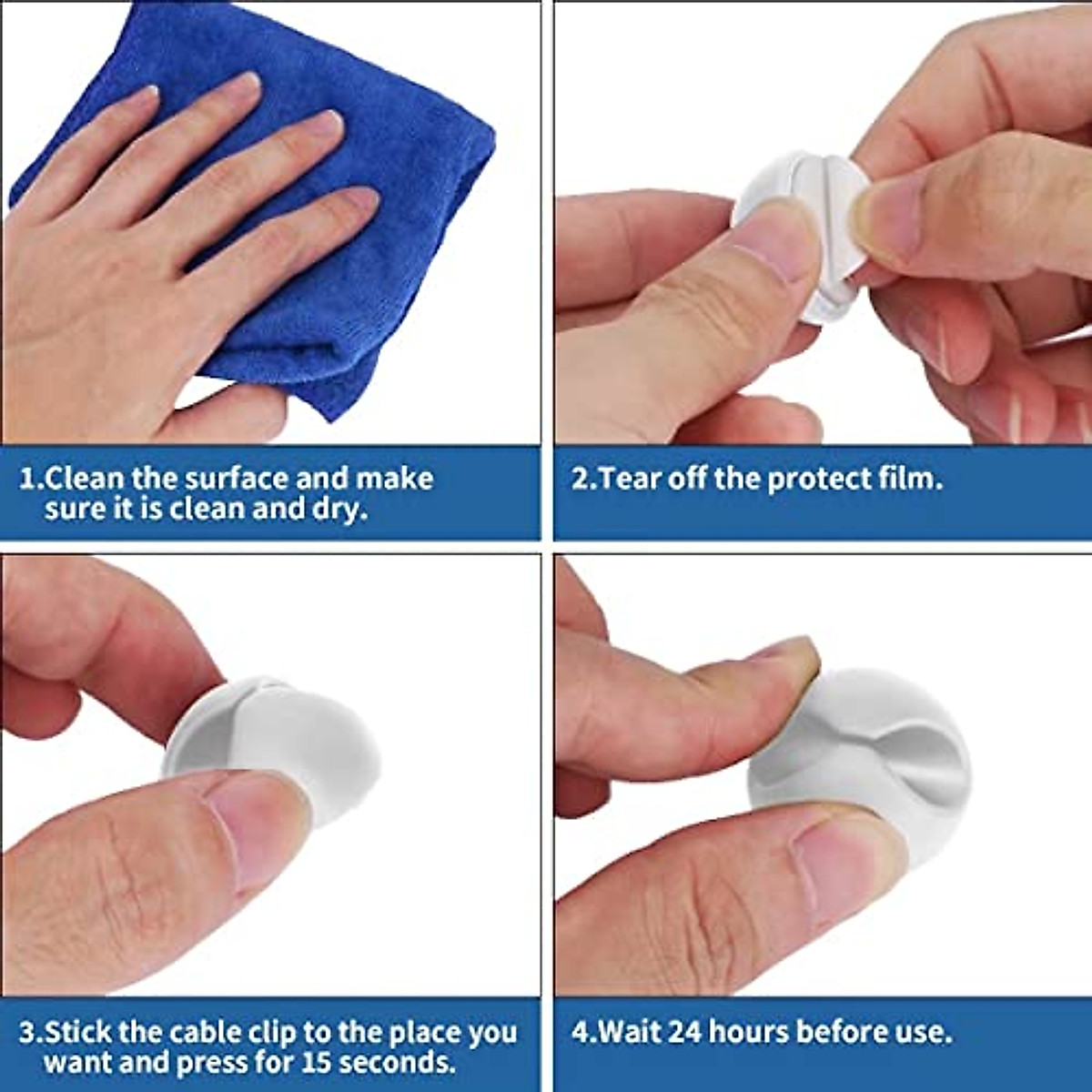 1.Clean the surface and make sure it is clean and dry.

2.Tear off the protect film.

3.Stick the cable clip to the place you want and press for 15 seconds.

4.Wait 24 hours before use.