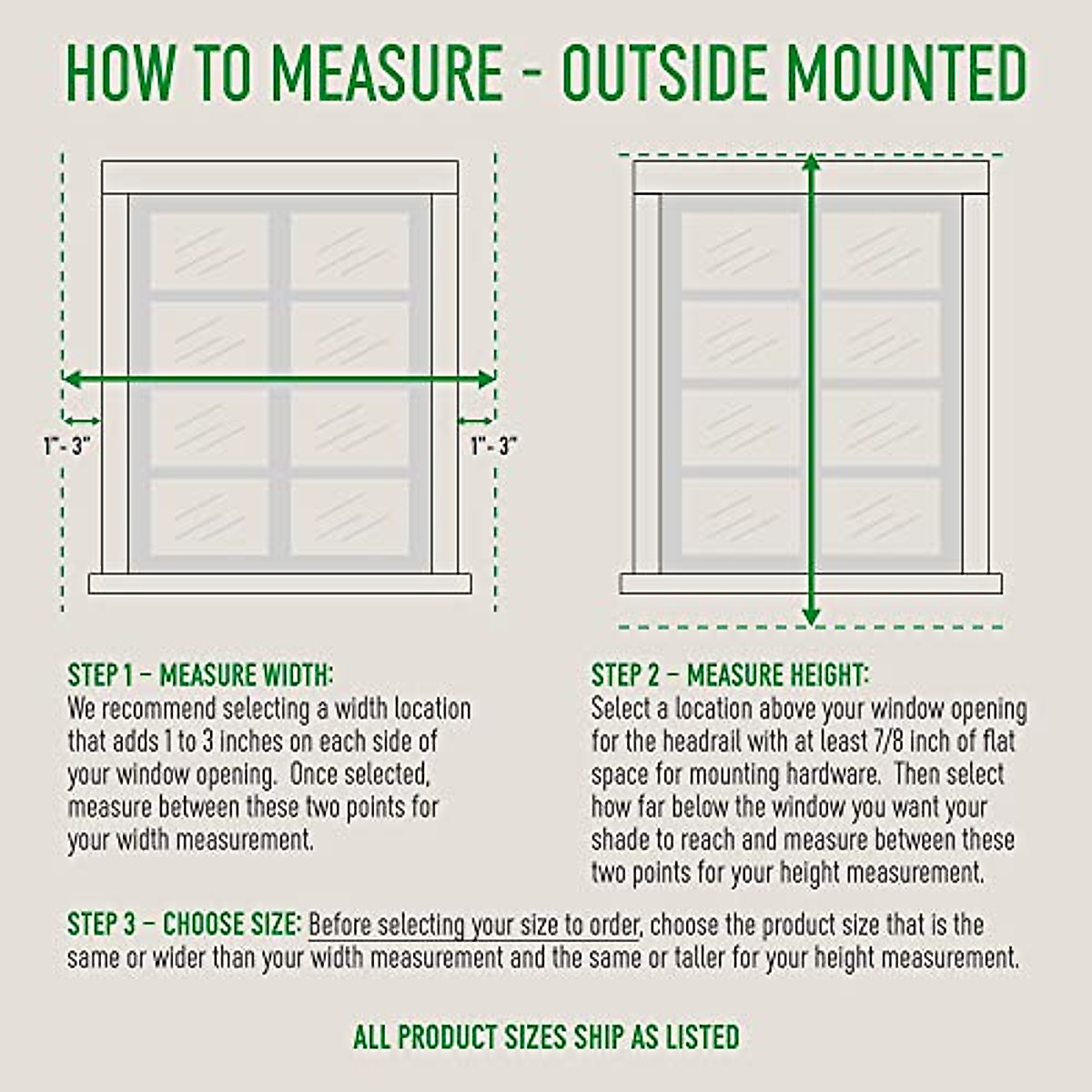 HOW TO MEASURE - OUTSIDE MOUNTED

1"- 3"

1"- 3"

STEP 1 – MEASURE WIDTH:
We recommend selecting a width location that adds 1 to 3 inches on each side of your window opening. Once selected, measure between these two points for your width measurement.

STEP 2 – MEASURE HEIGHT:
Select a location above your window opening for the headrail with at least 7/8 inch of flat space for mounting hardware. Then select how far below the window you want your shade to reach and measure between these two points for your height measurement.

STEP 3 – CHOOSE SIZE: Before selecting your size to order, choose the product size that is the same or wider than your width measurement and the same or taller for your height measurement.

ALL PRODUCT SIZES SHIP AS LISTED