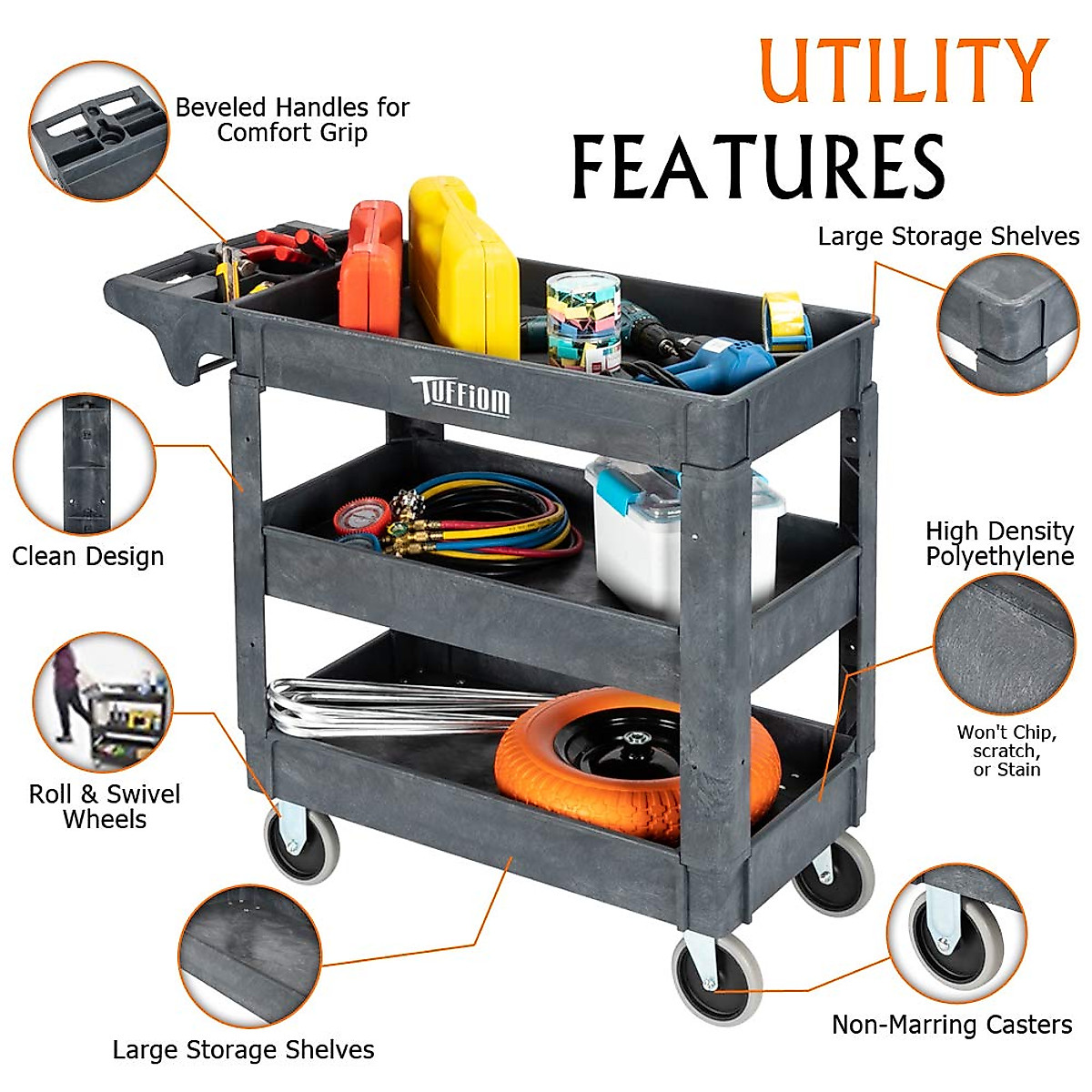 UTILITY
FEATURES

Beveled Handles for Comfort Grip

Large Storage Shelves

TUFFIOM

Clean Design

High Density Polyethylene

Won't Chip, scratch, or Stain

Roll & Swivel Wheels

Large Storage Shelves

Non-Marring Casters