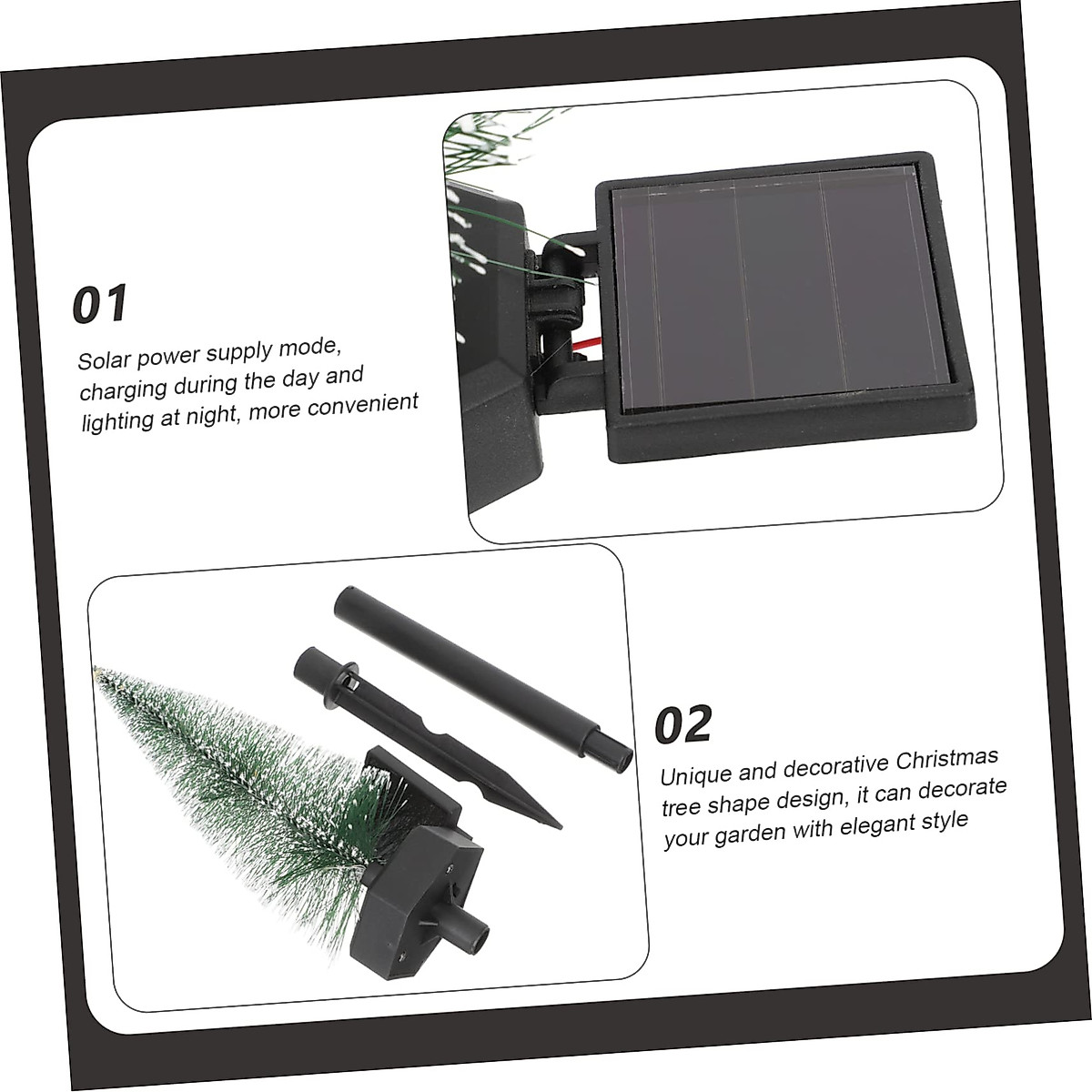 01

Solar power supply mode, charging during the day and lighting at night, more convenient

02

Unique and decorative Christmas tree shape design, it can decorate your garden with elegant style