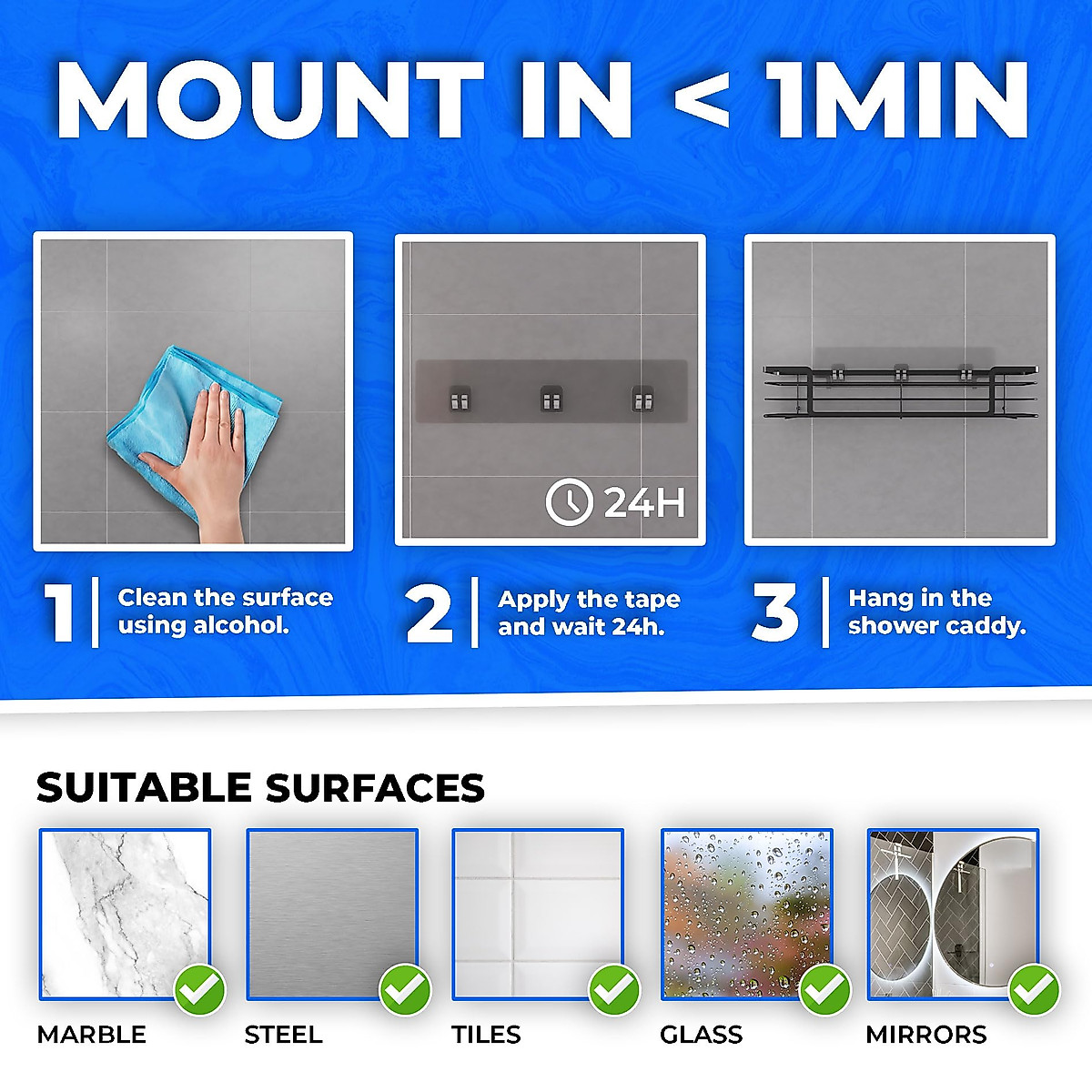 MOUNT IN < 1MIN

24H

1 Clean the surface using alcohol.

2 Apply the tape and wait 24h.

3 Hang in the shower caddy.

SUITABLE SURFACES

MARBLE

STEEL

TILES

GLASS

MIRRORS