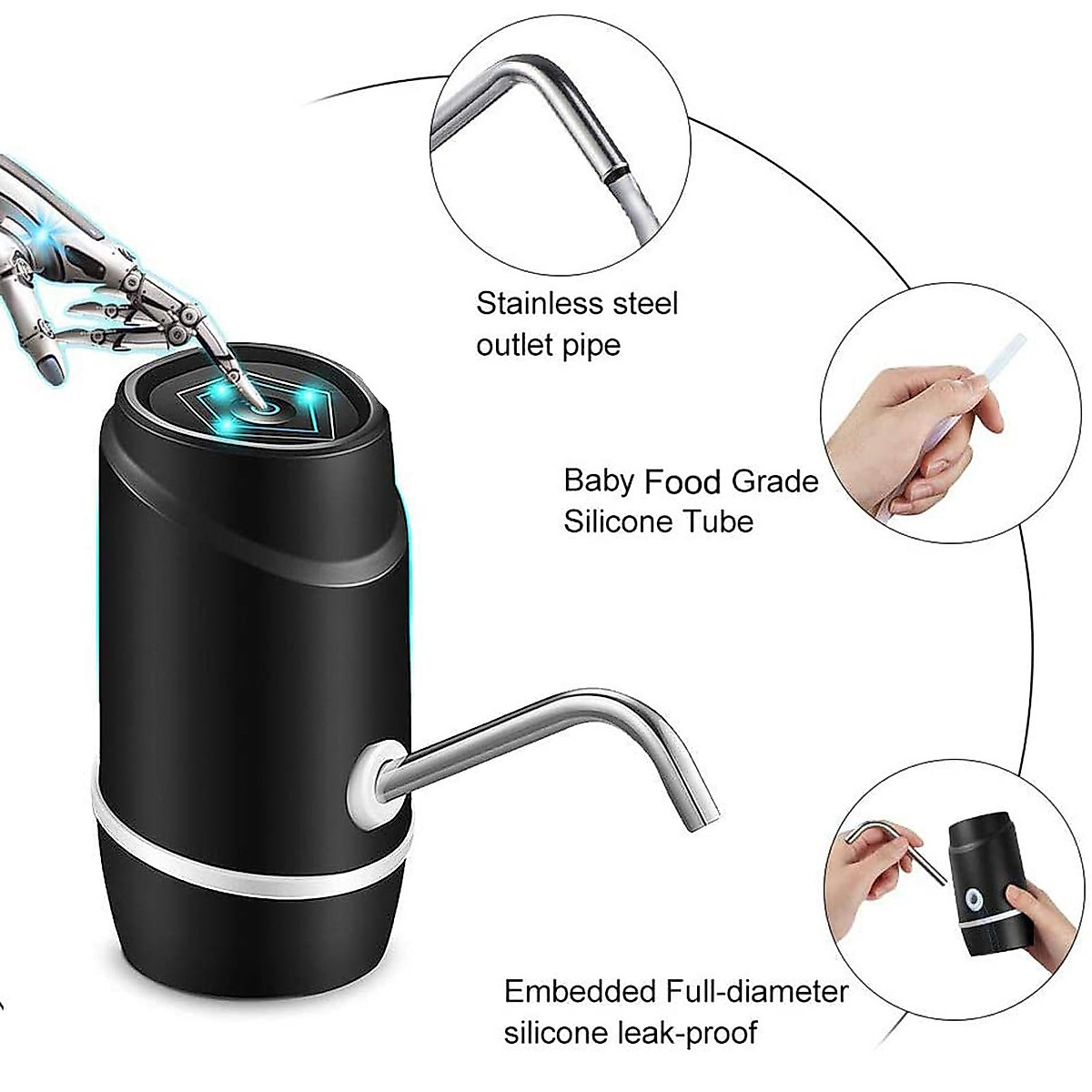 Stainless steel outlet pipe

Baby Food Grade Silicone Tube

Embedded Full-diameter silicone leak-proof