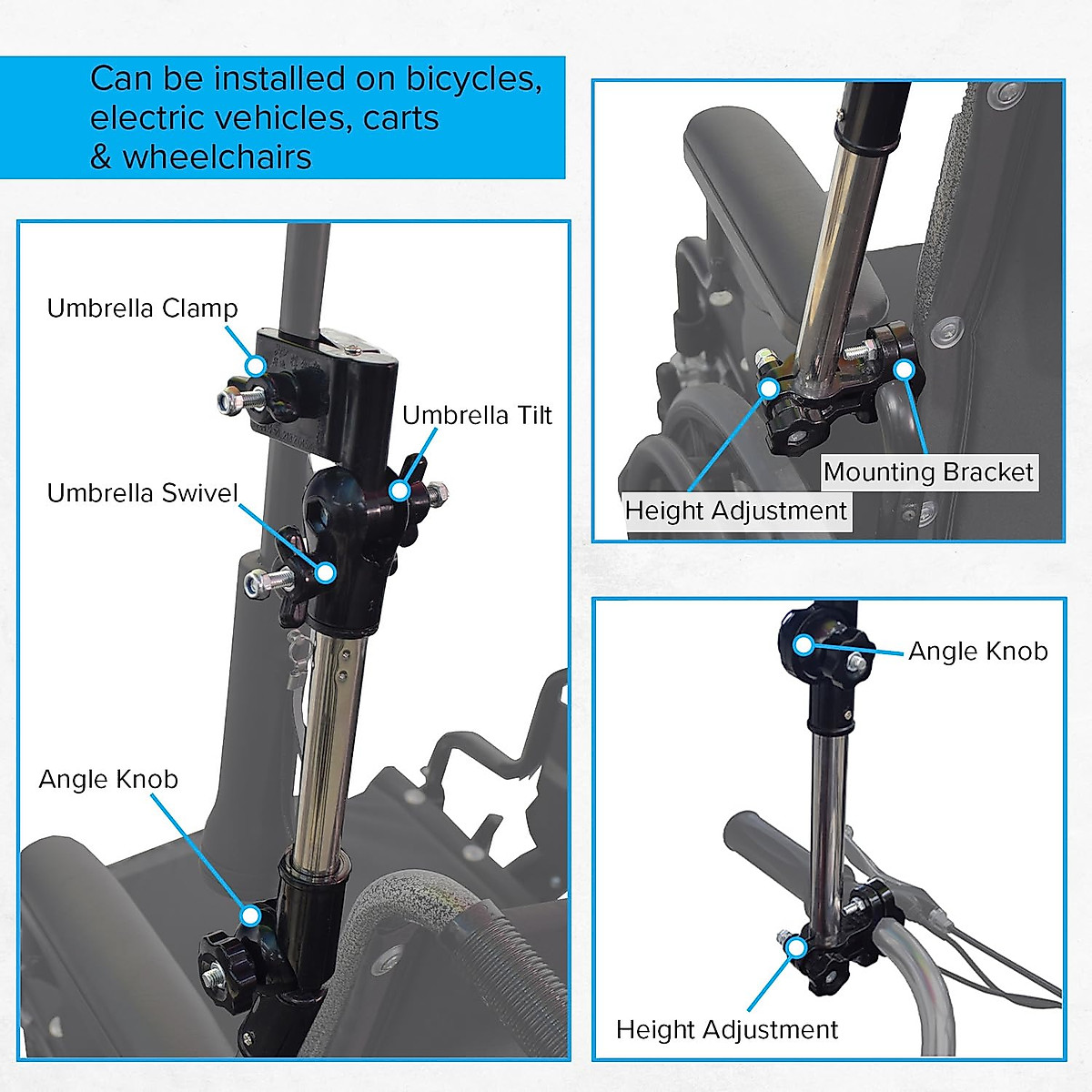 Can be installed on bicycles, electric vehicles, carts & wheelchairs

Umbrella Clamp

Umbrella Tilt

Umbrella Swivel

Angle Knob

Mounting Bracket

Height Adjustment

Angle Knob

Height Adjustment