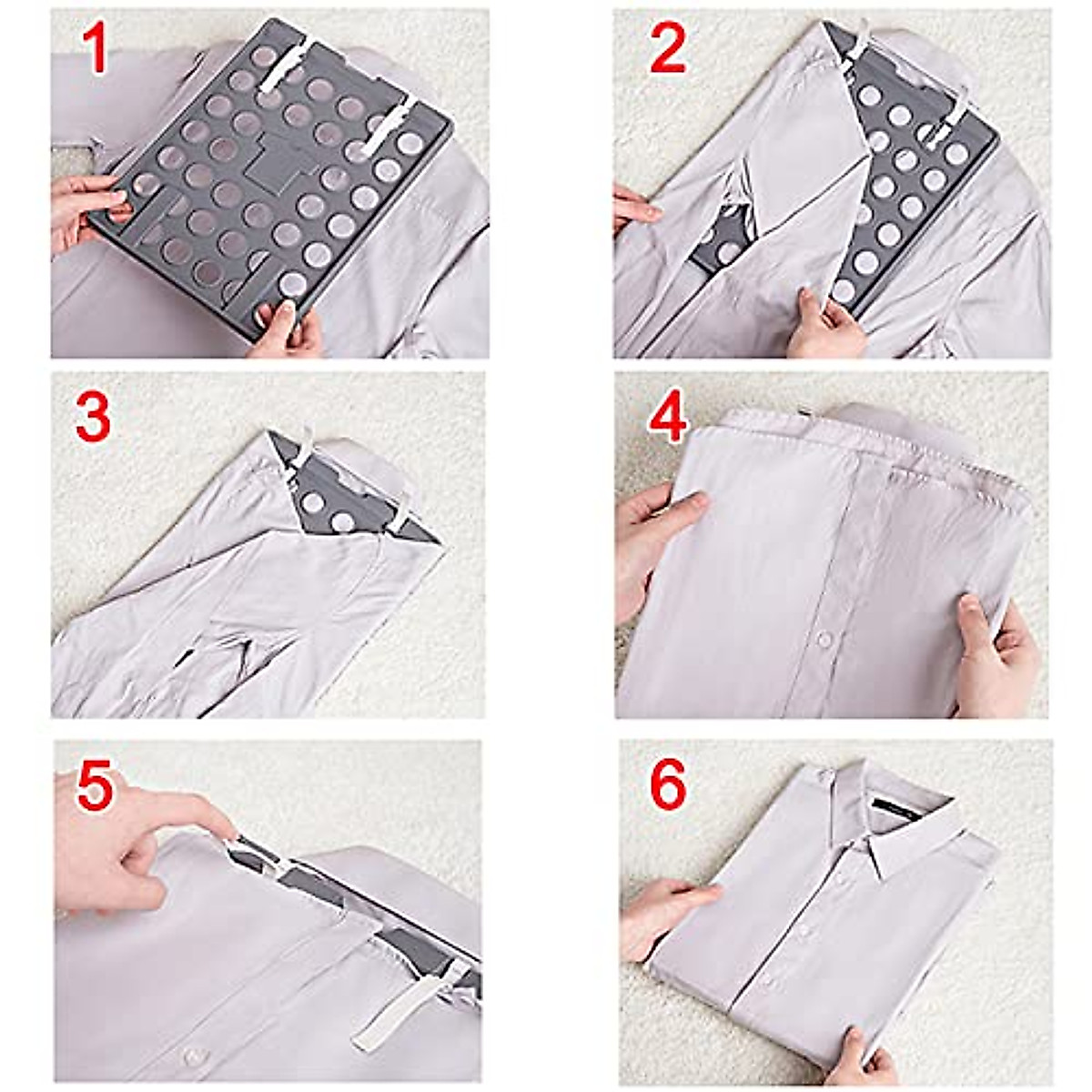 1

2

3

4

5

6