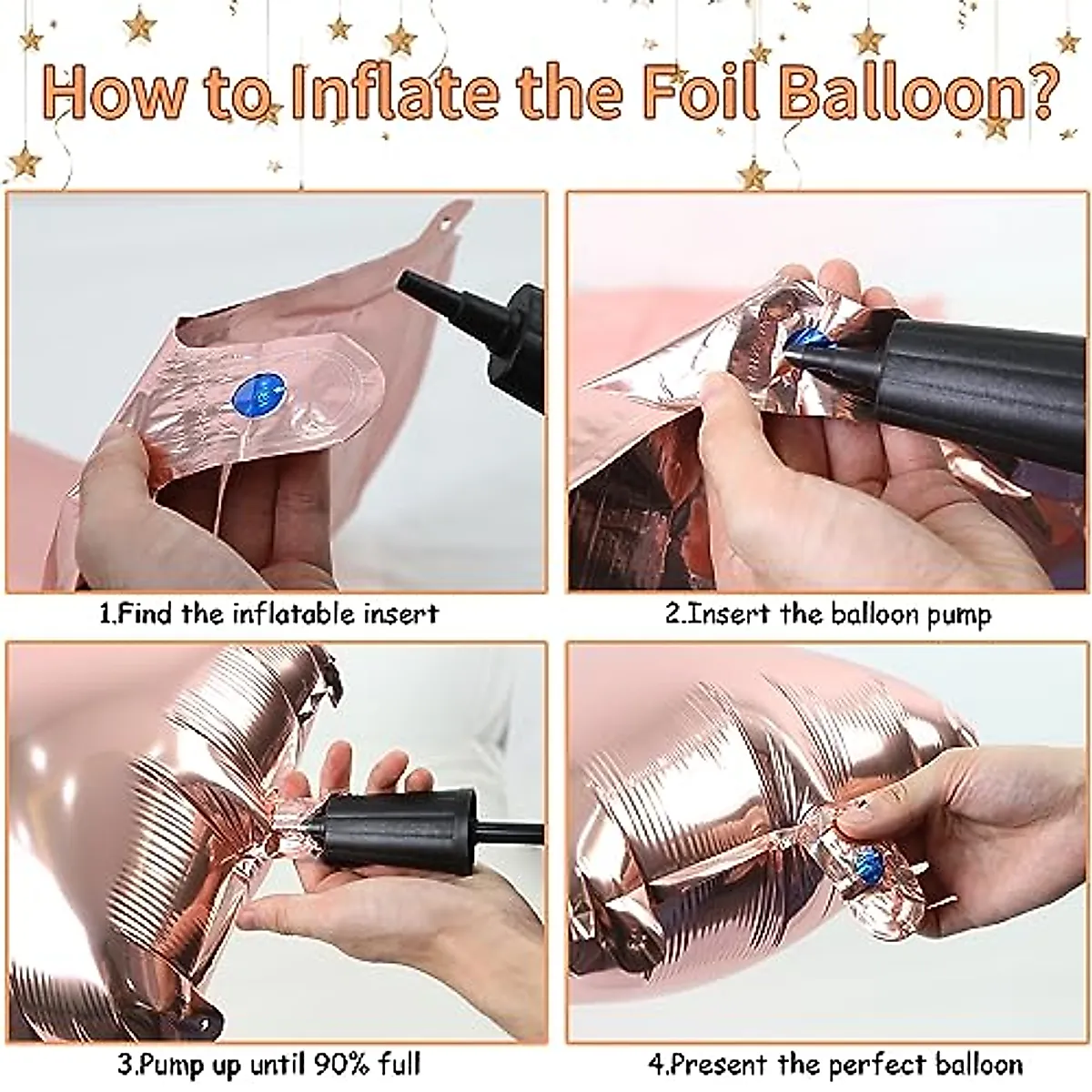 How to Inflate the Foil Balloon?

1.Find the inflatable insert

2.Insert the balloon pump

3.Pump up until 90% full

4.Present the perfect balloon