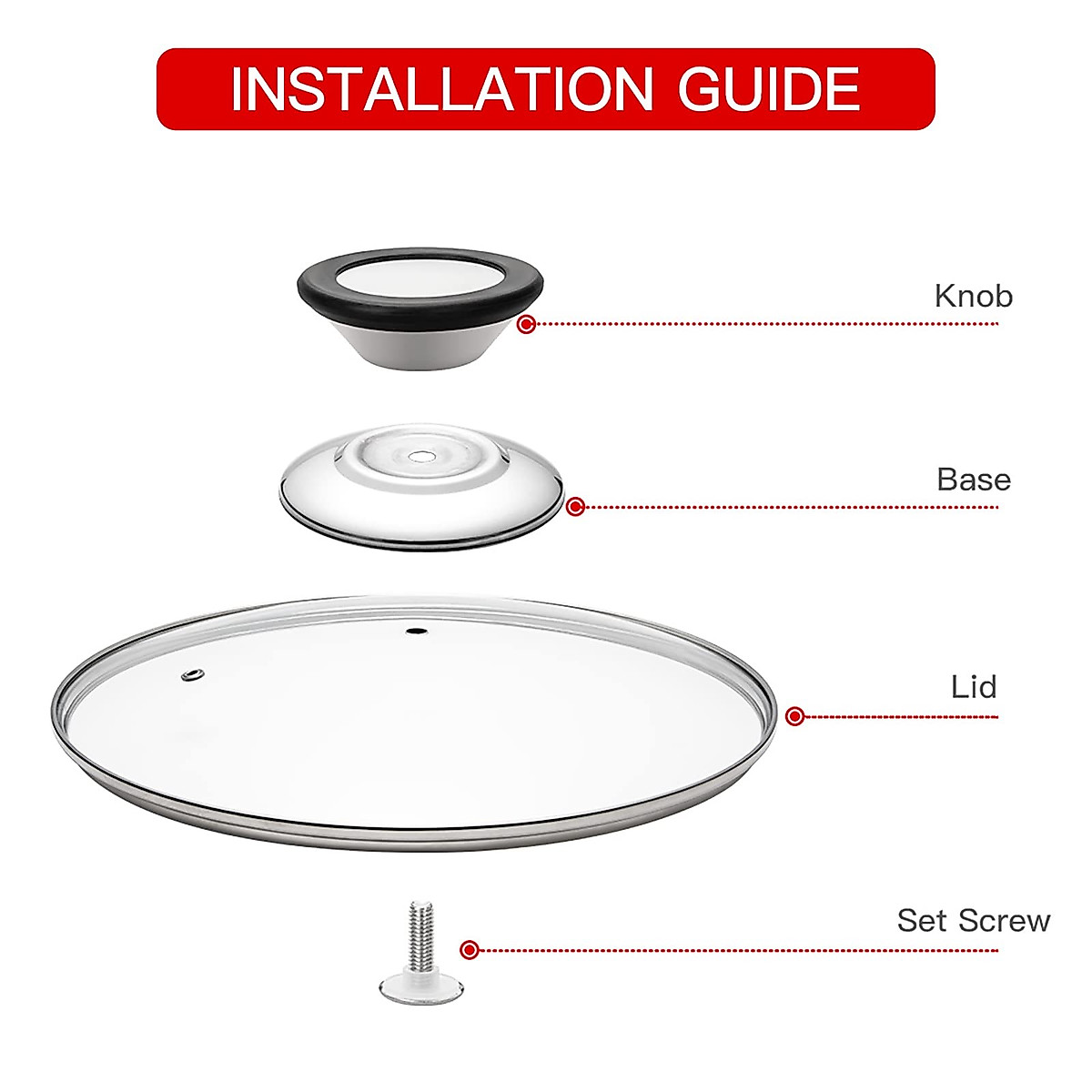 INSTALLATION GUIDE

Knob

Base

Lid

Set Screw