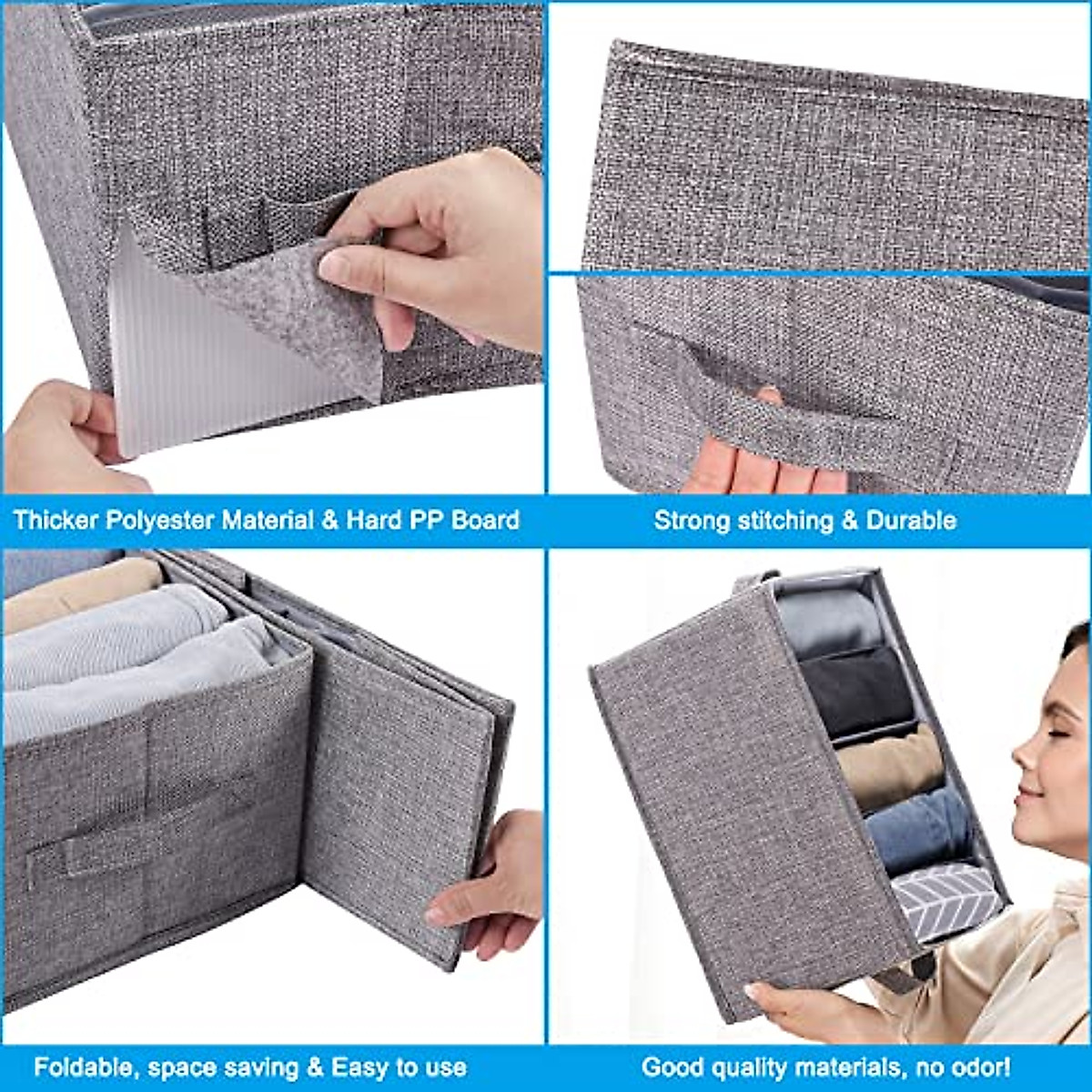 Thicker Polyester Material & Hard PP Board

Strong stitching & Durable

Foldable, space saving & Easy to use

Good quality materials, no odor!