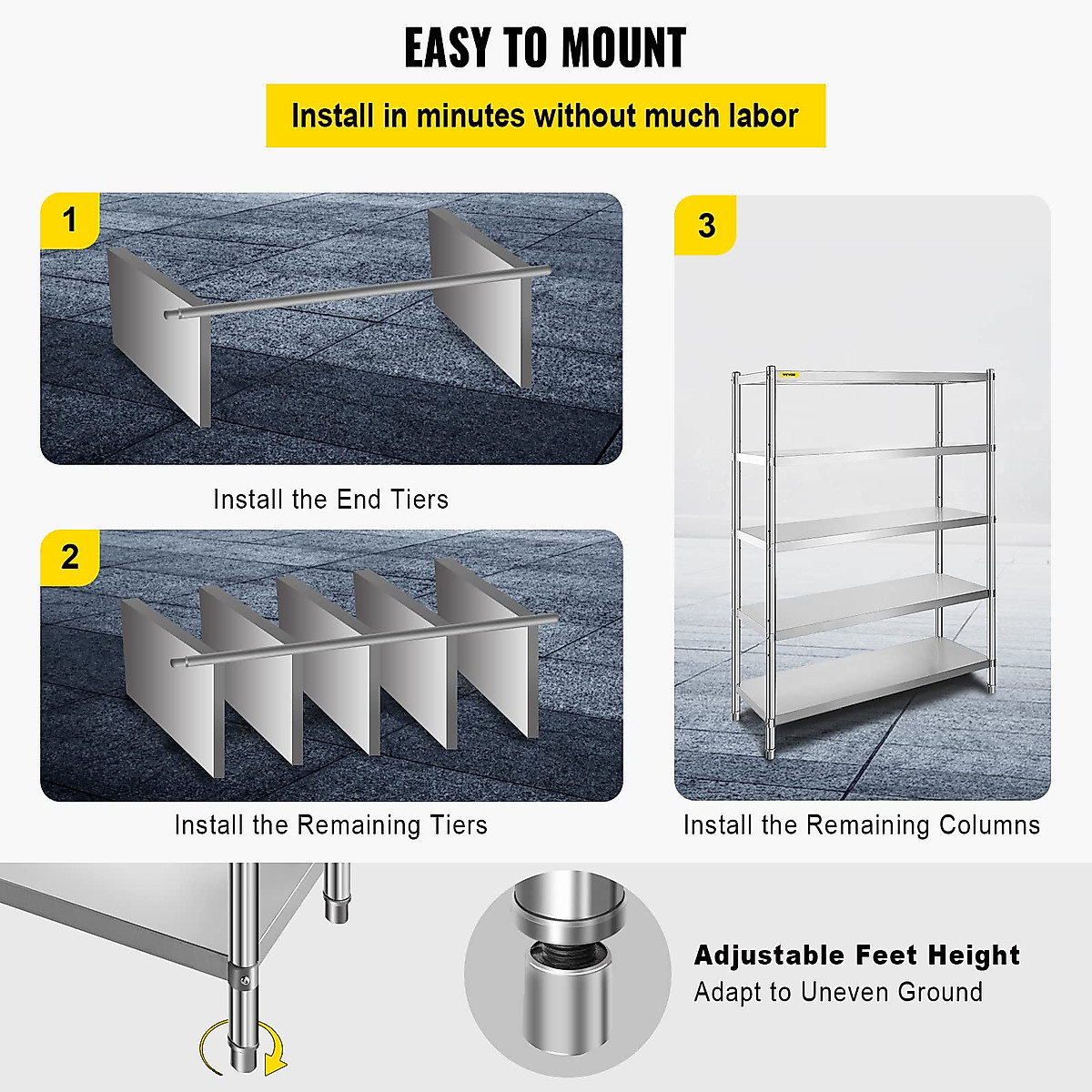 EASY TO MOUNT

Install in minutes without much labor

1

Install the End Tiers

2

Install the Remaining Tiers

3

VEVOR

Install the Remaining Columns

Adjustable Feet Height

Adapt to Uneven Ground