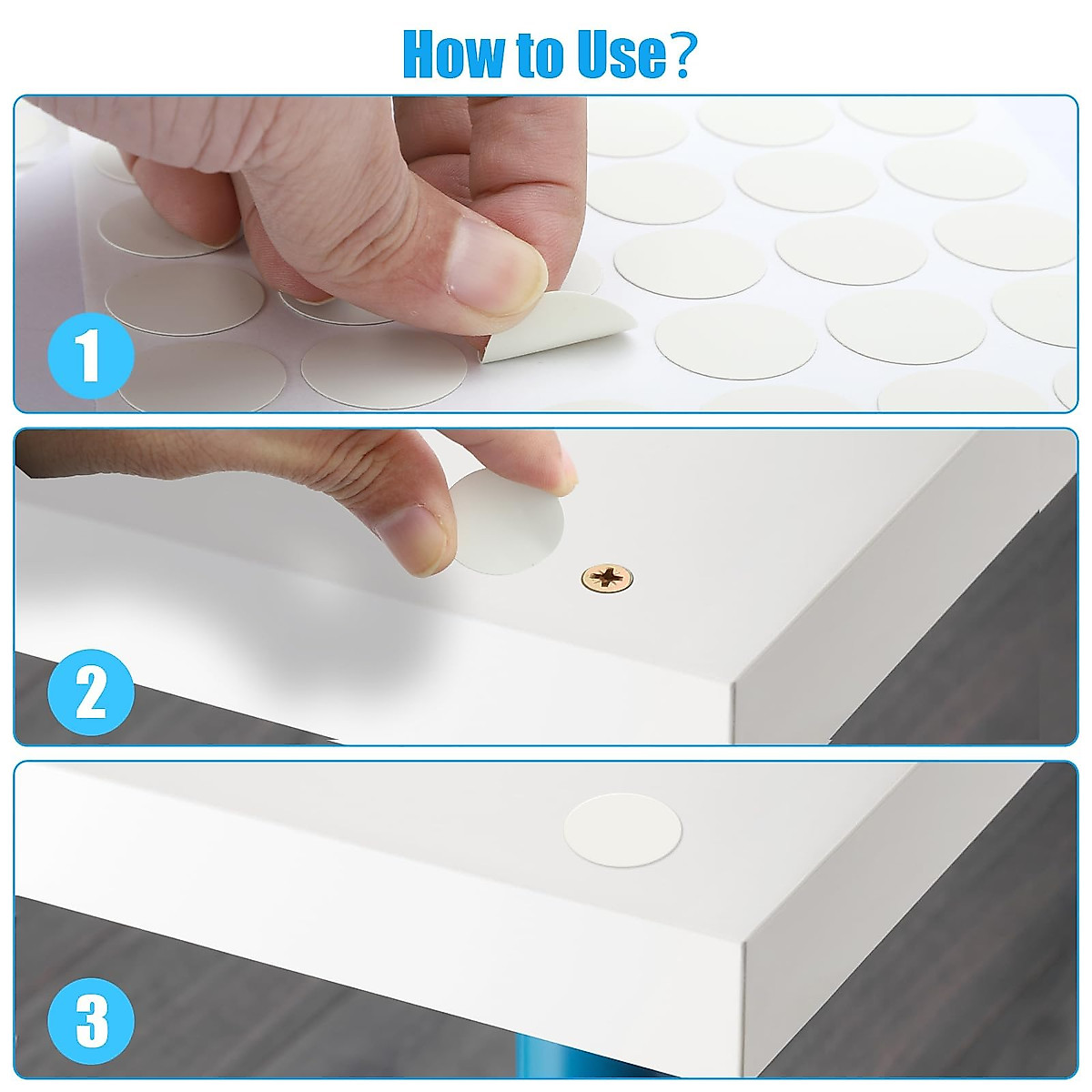 How to Use?

1

2

3