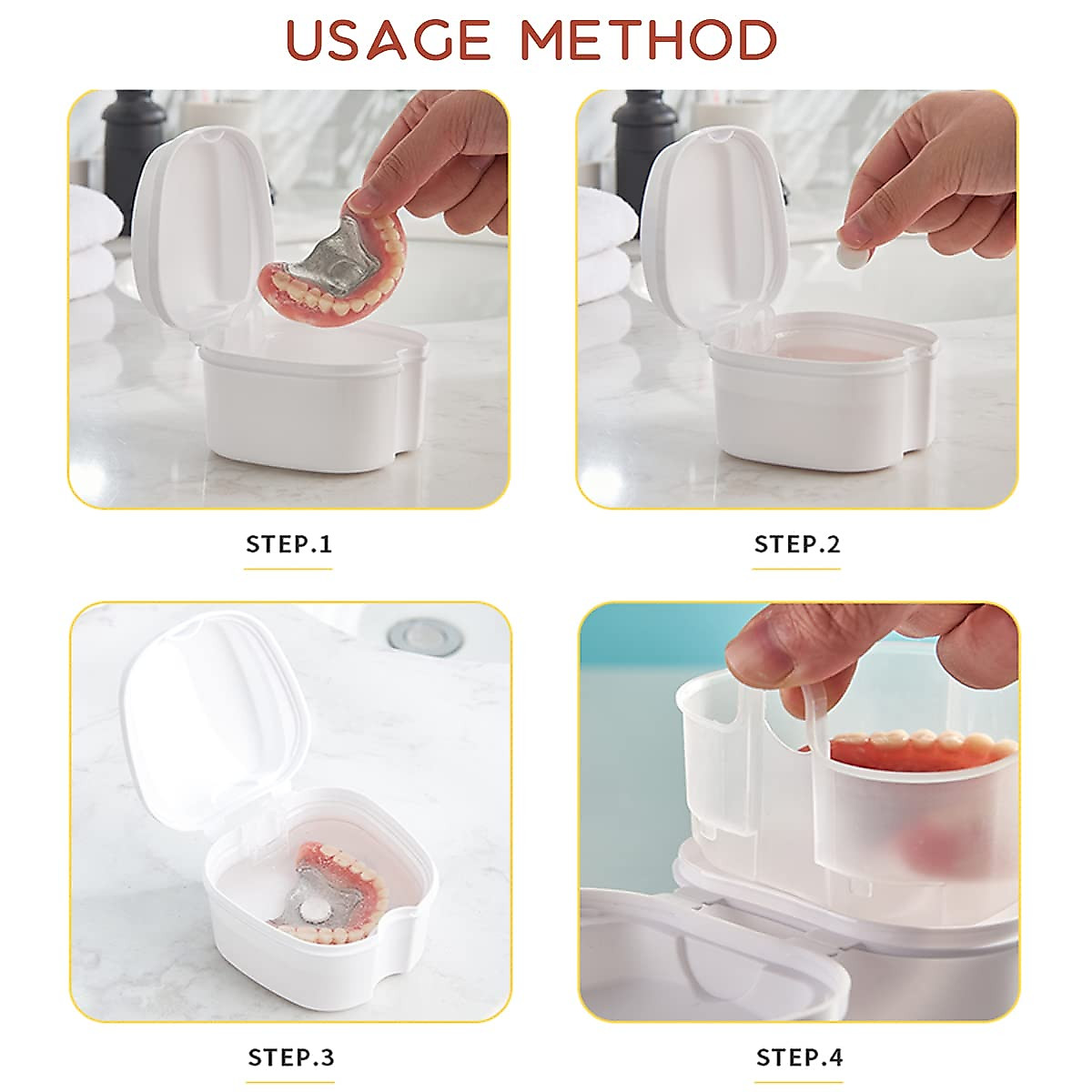 USAGE METHOD

STEP.1

STEP.2

STEP.3

STEP.4