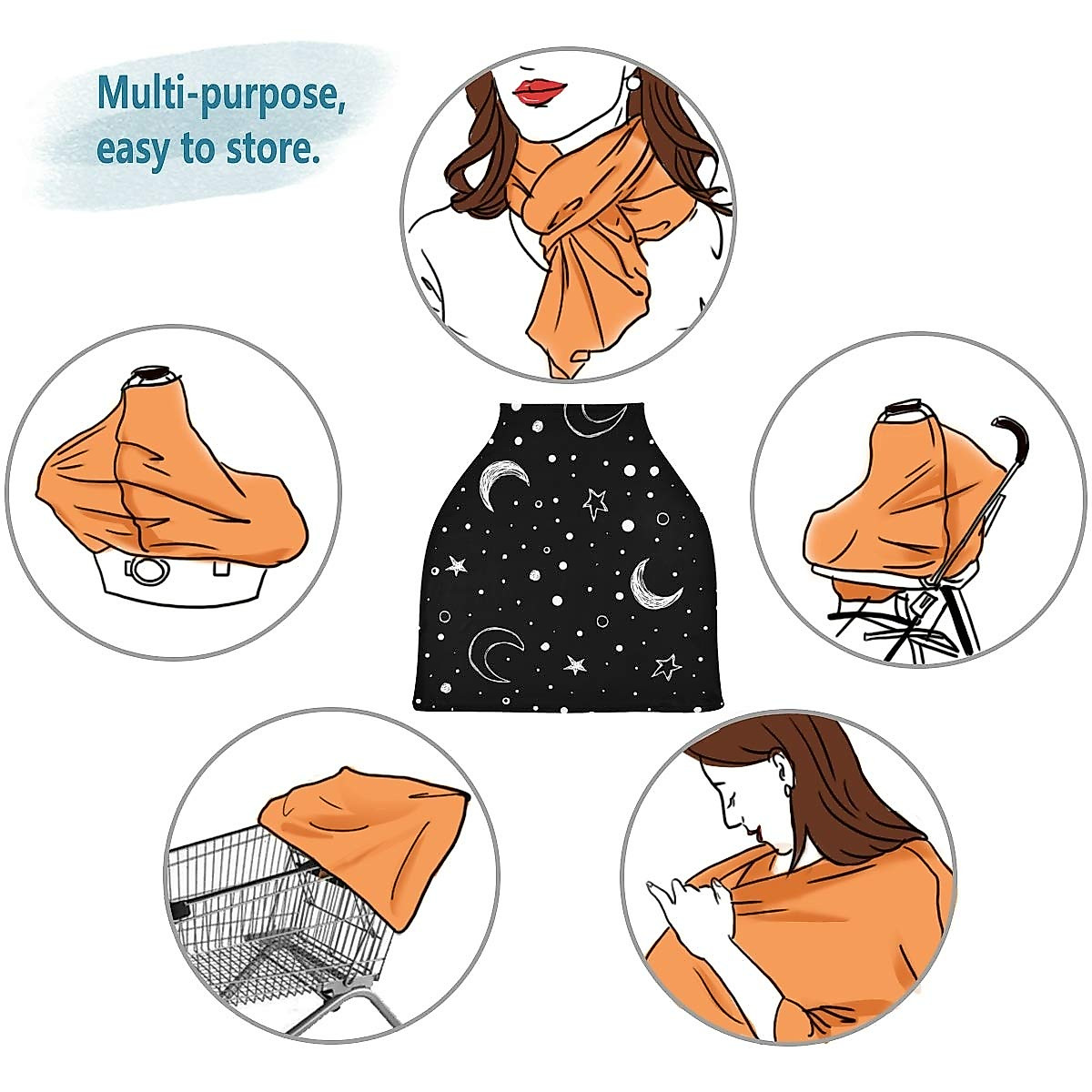 Multi-purpose, easy to store.