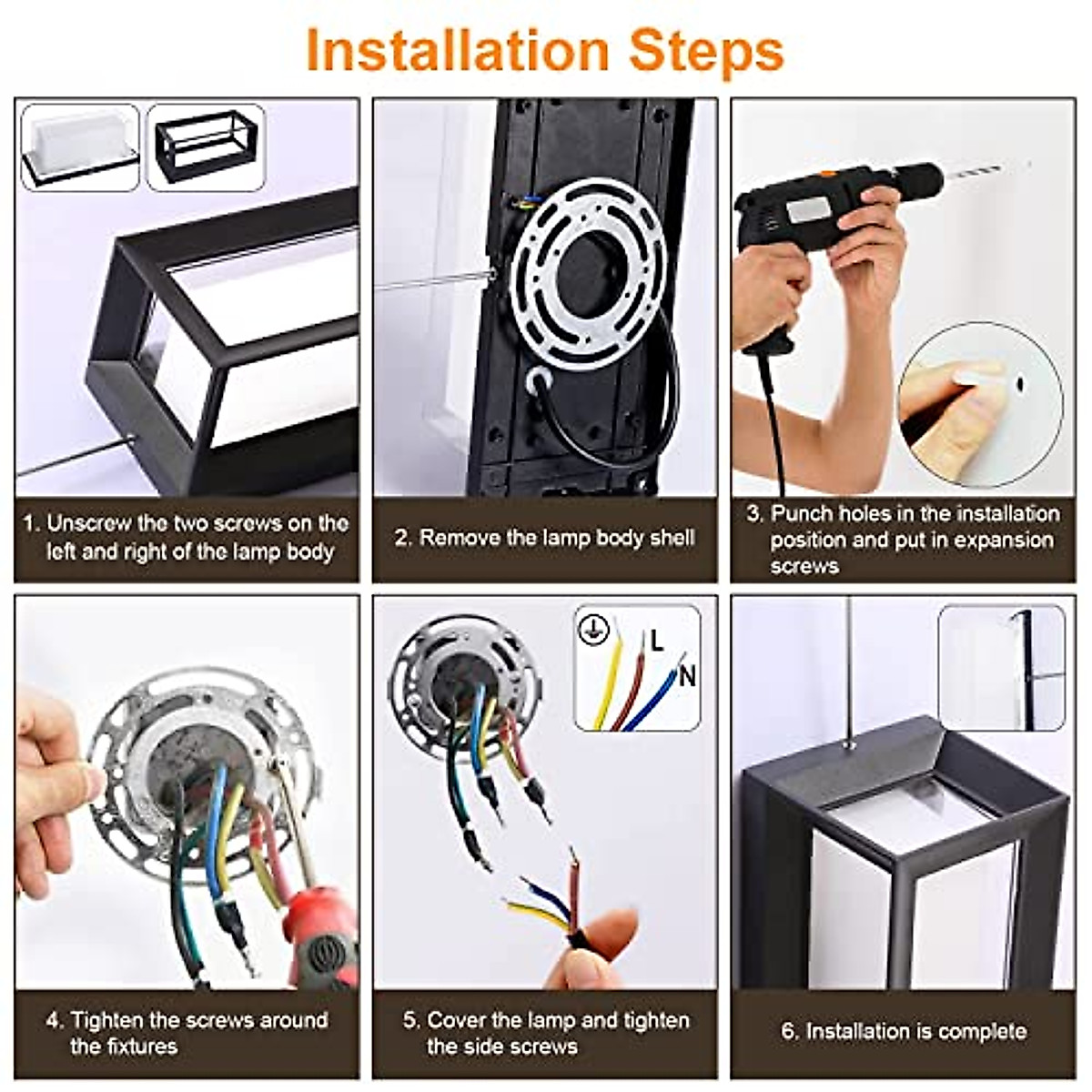 Installation Steps

1. Unscrew the two screws on the left and right of the lamp body

2. Remove the lamp body shell

3. Punch holes in the installation position and put in expansion screws

L
N

4. Tighten the screws around the fixtures

5. Cover the lamp and tighten the side screws

6. Installation is complete