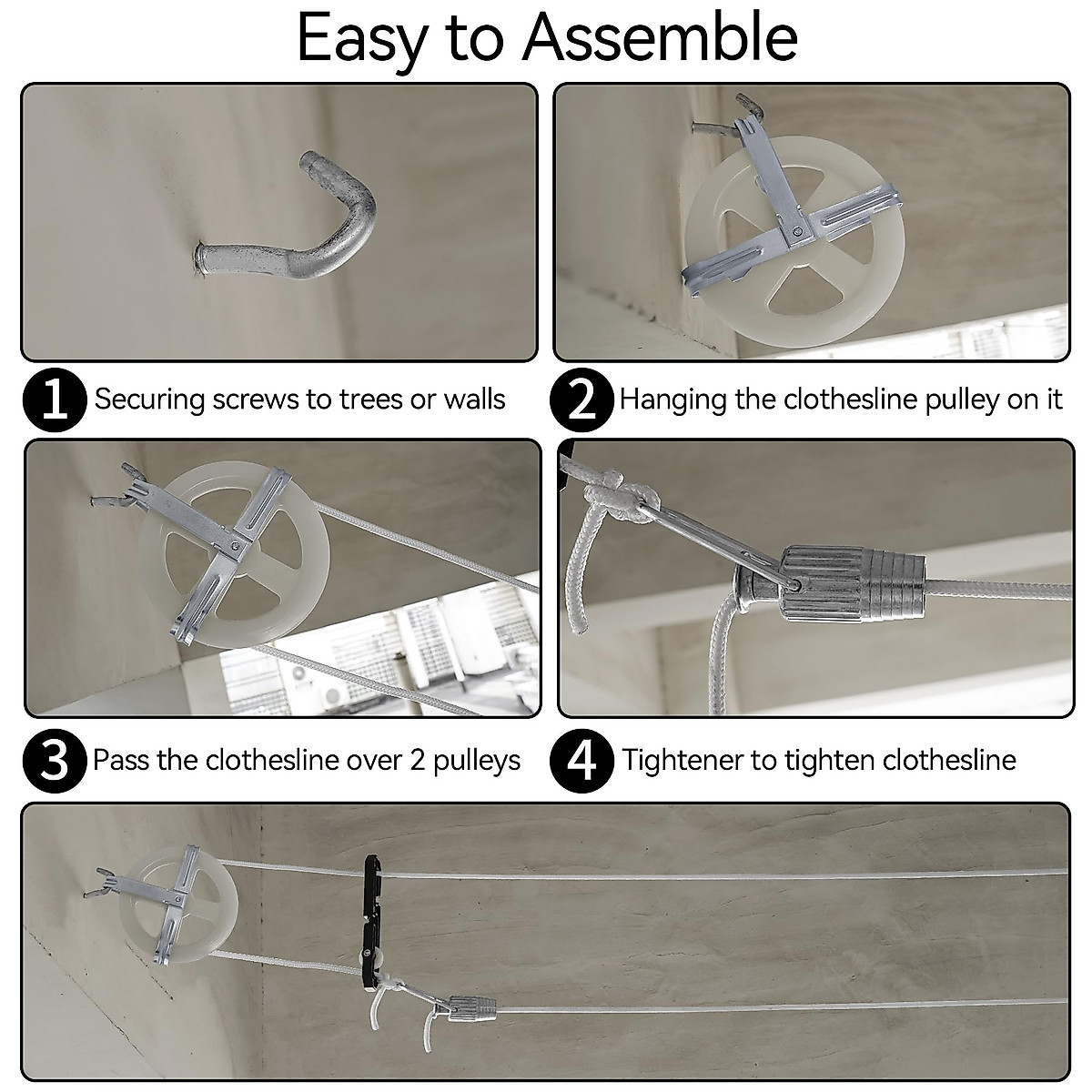 Easy to Assemble

1 Securing screws to trees or walls

2 Hanging the clothesline pulley on it

3 Pass the clothesline over 2 pulleys

4 Tightener to tighten clothesline