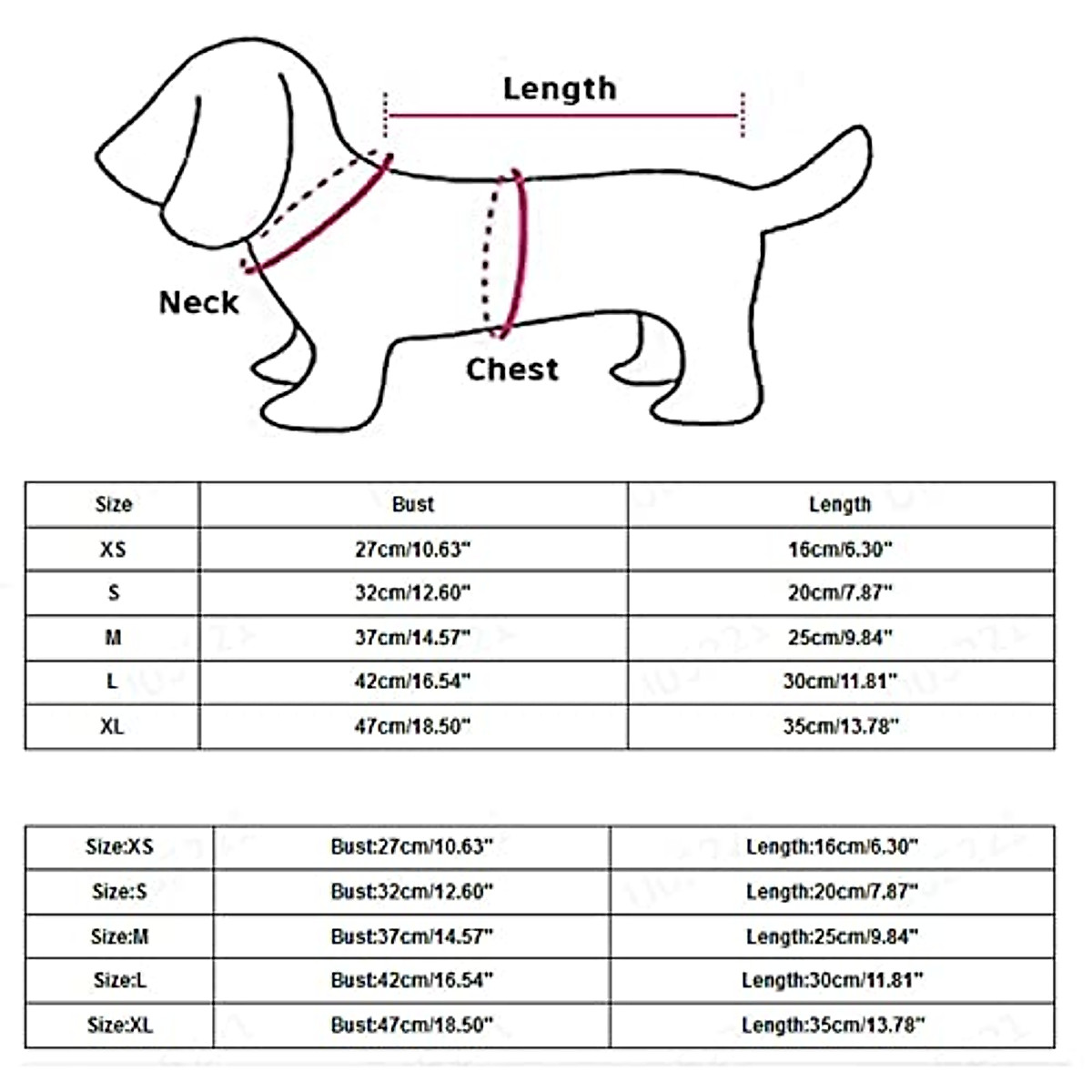 Length

Neck

Chest

| Size | Bust | Length |
|---|---|---|
| XS | 27cm/10.63" | 16cm/6.30" |
| S | 32cm/12.60" | 20cm/7.87" |
| M | 37cm/14.57" | 25cm/9.84" |
| L | 42cm/16.54" | 30cm/11.81" |
| XL | 47cm/18.50" | 35cm/13.78" |

| Size:XS | Bust:27cm/10.63" | Length:16cm/6.30" |
|---|---|---|
| Size:S | Bust:32cm/12.60" | Length:20cm/7.87" |
| Size:M | Bust:37cm/14.57" | Length:25cm/9.84" |
| Size:L | Bust:42cm/16.54" | Length:30cm/11.81" |
| Size:XL | Bust:47cm/18.50" | Length:35cm/13.78" |