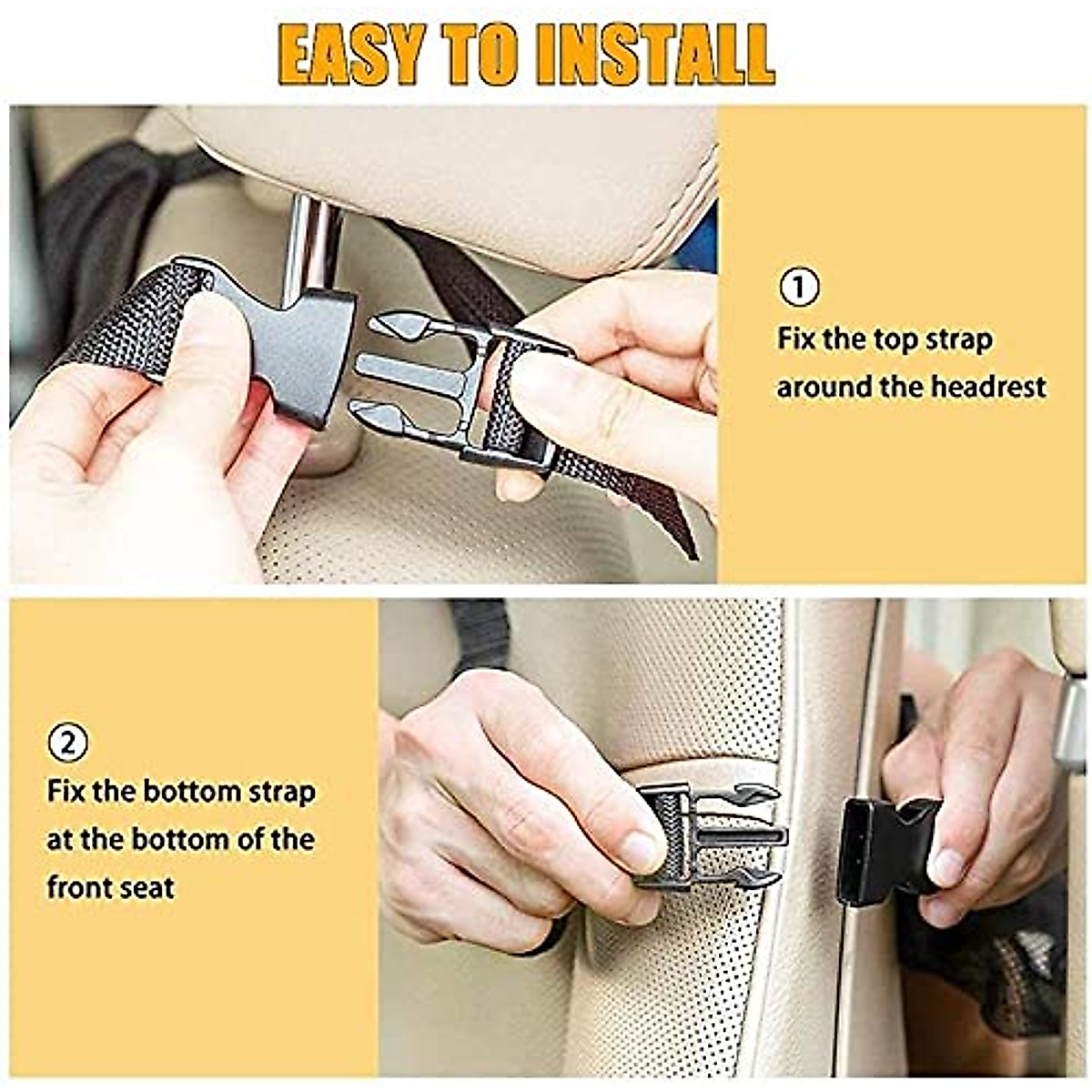 EASY TO INSTALL

①
Fix the top strap around the headrest

②
Fix the bottom strap at the bottom of the front seat