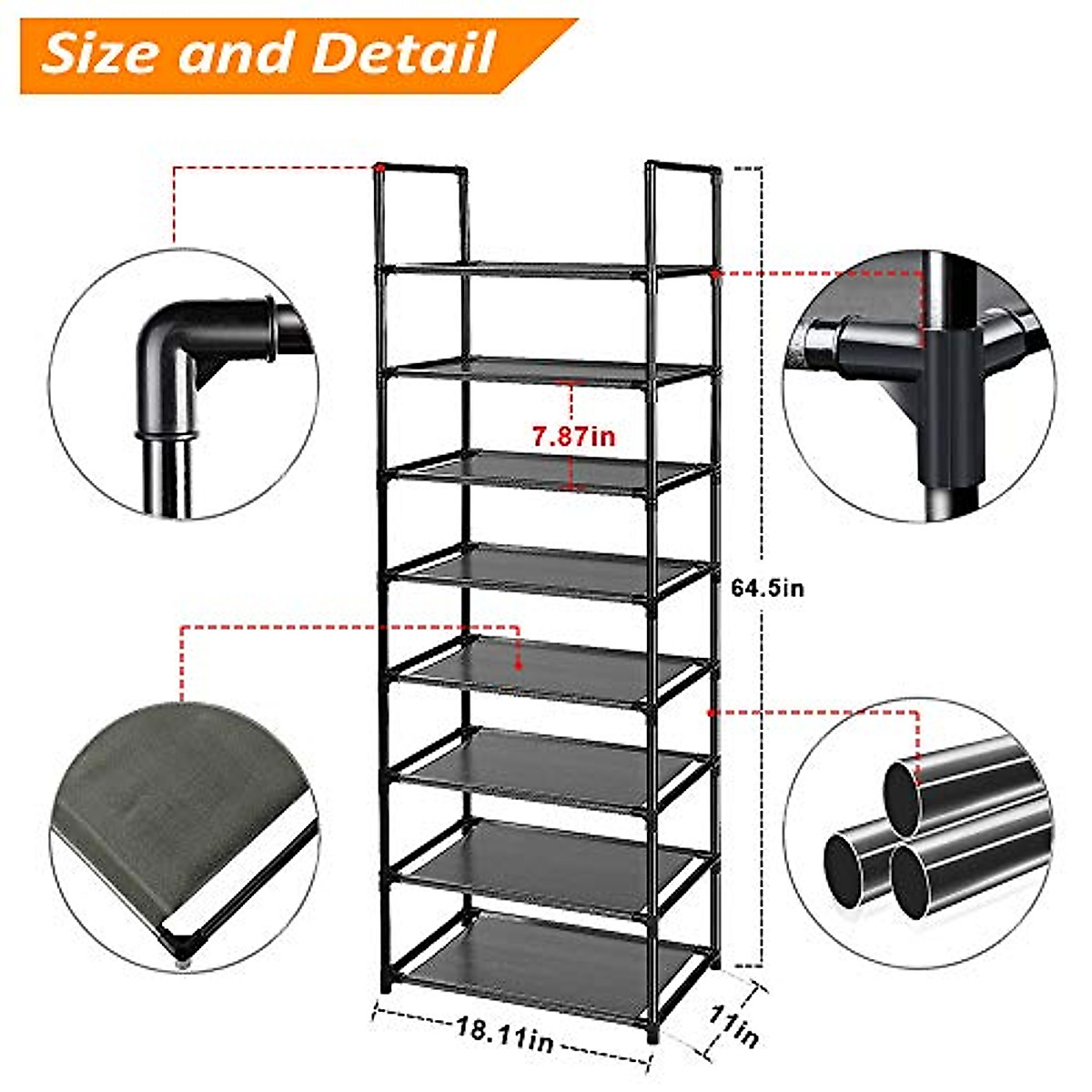 Size and Detail

7.87in

64.5in

18.11in

11in