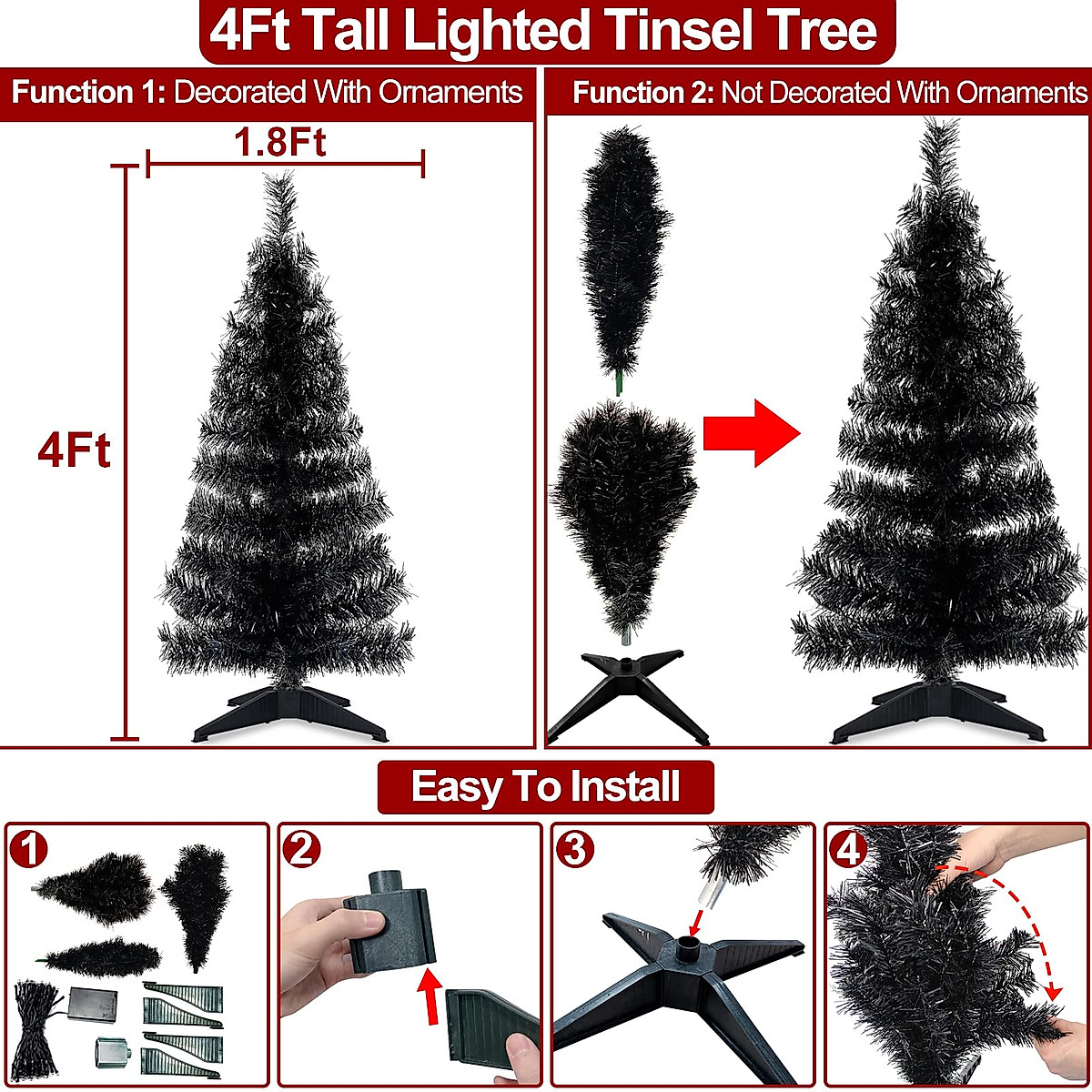 4Ft Tall Lighted Tinsel Tree

Function 1: Decorated With Ornaments

1.8Ft

4Ft

Function 2: Not Decorated With Ornaments

Easy To Install

1

2

3

4