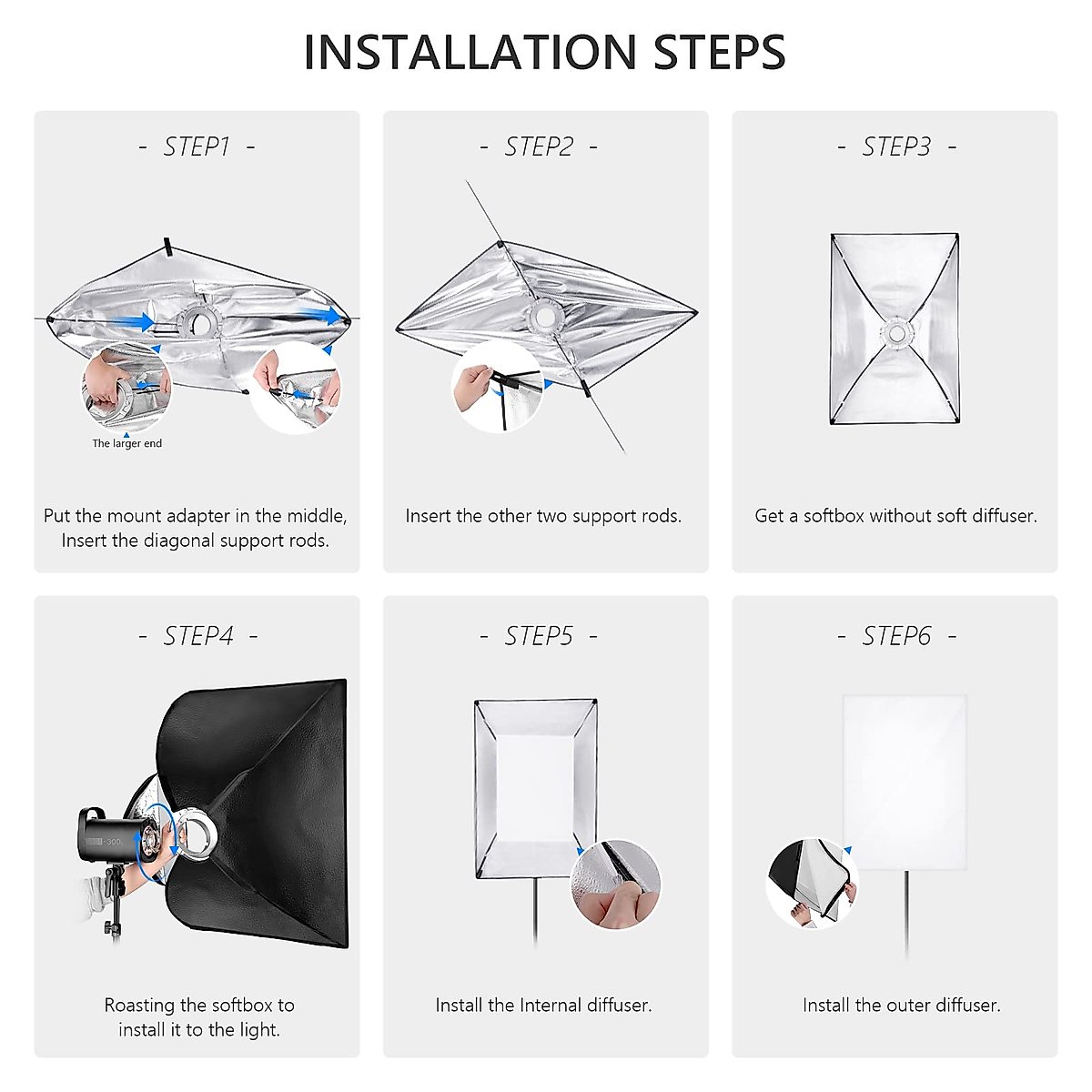 INSTALLATION STEPS

- STEP1 -

The larger end

Put the mount adapter in the middle, Insert the diagonal support rods.

- STEP2 -

Insert the other two support rods.

- STEP3 -

Get a softbox without soft diffuser.

- STEP4 -

-300

Roasting the softbox to install it to the light.

- STEP5 -

Install the Internal diffuser.

- STEP6 -

Install the outer diffuser.