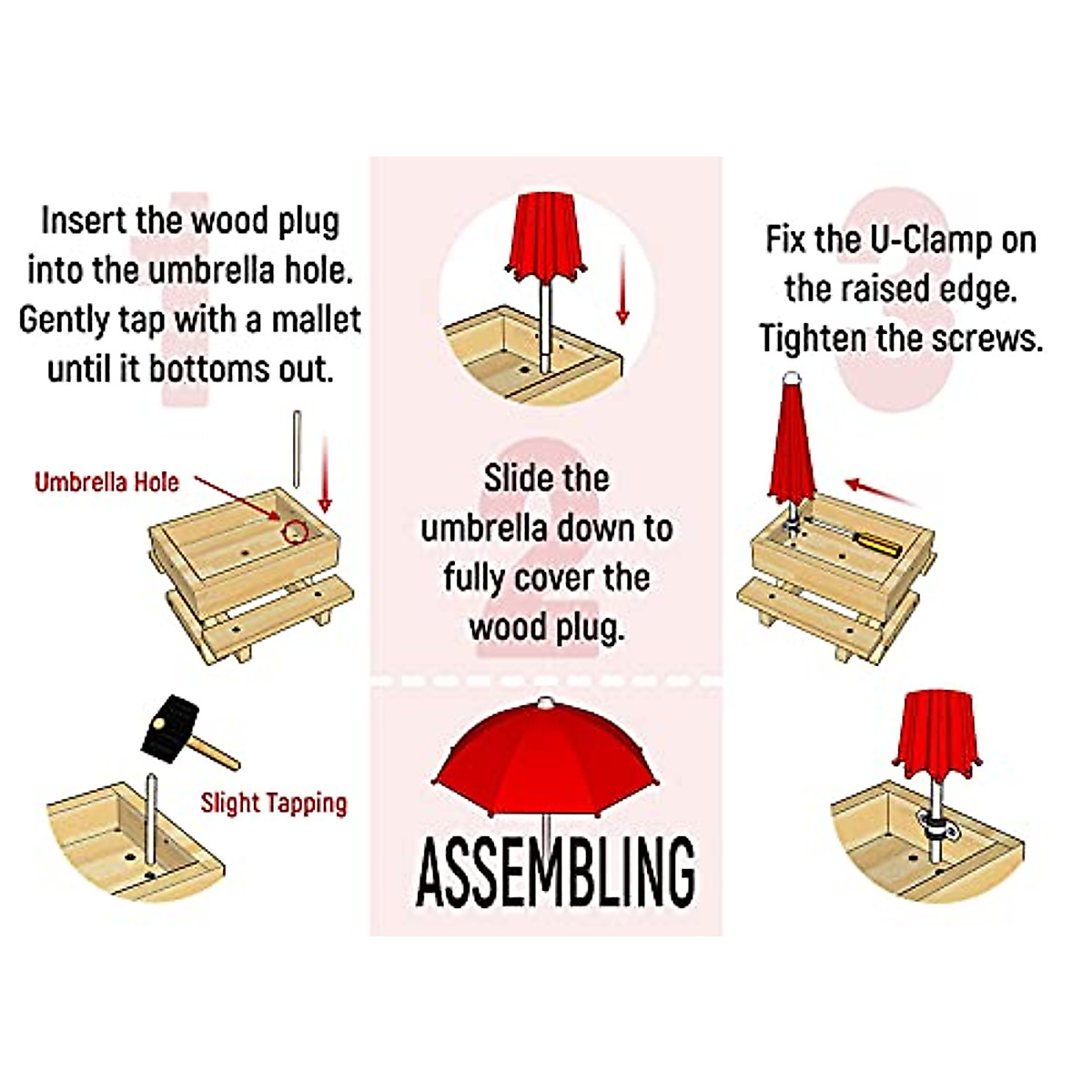 1

Insert the wood plug into the umbrella hole. Gently tap with a mallet until it bottoms out.

Umbrella Hole

Slight Tapping

2

Slide the umbrella down to fully cover the wood plug.

ASSEMBLING

3

Fix the U-Clamp on the raised edge. Tighten the screws.