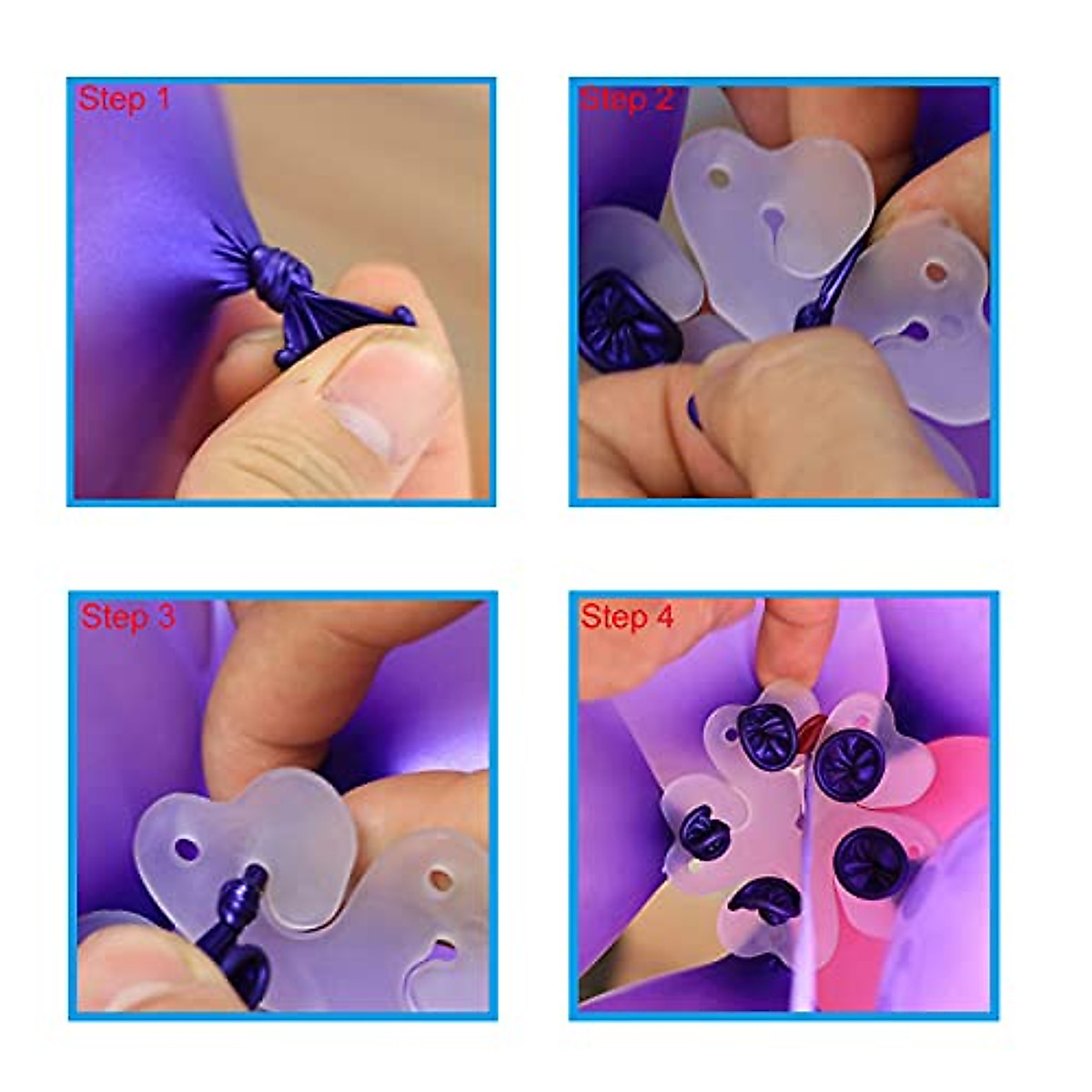 Step 1

Step 2

Step 3

Step 4