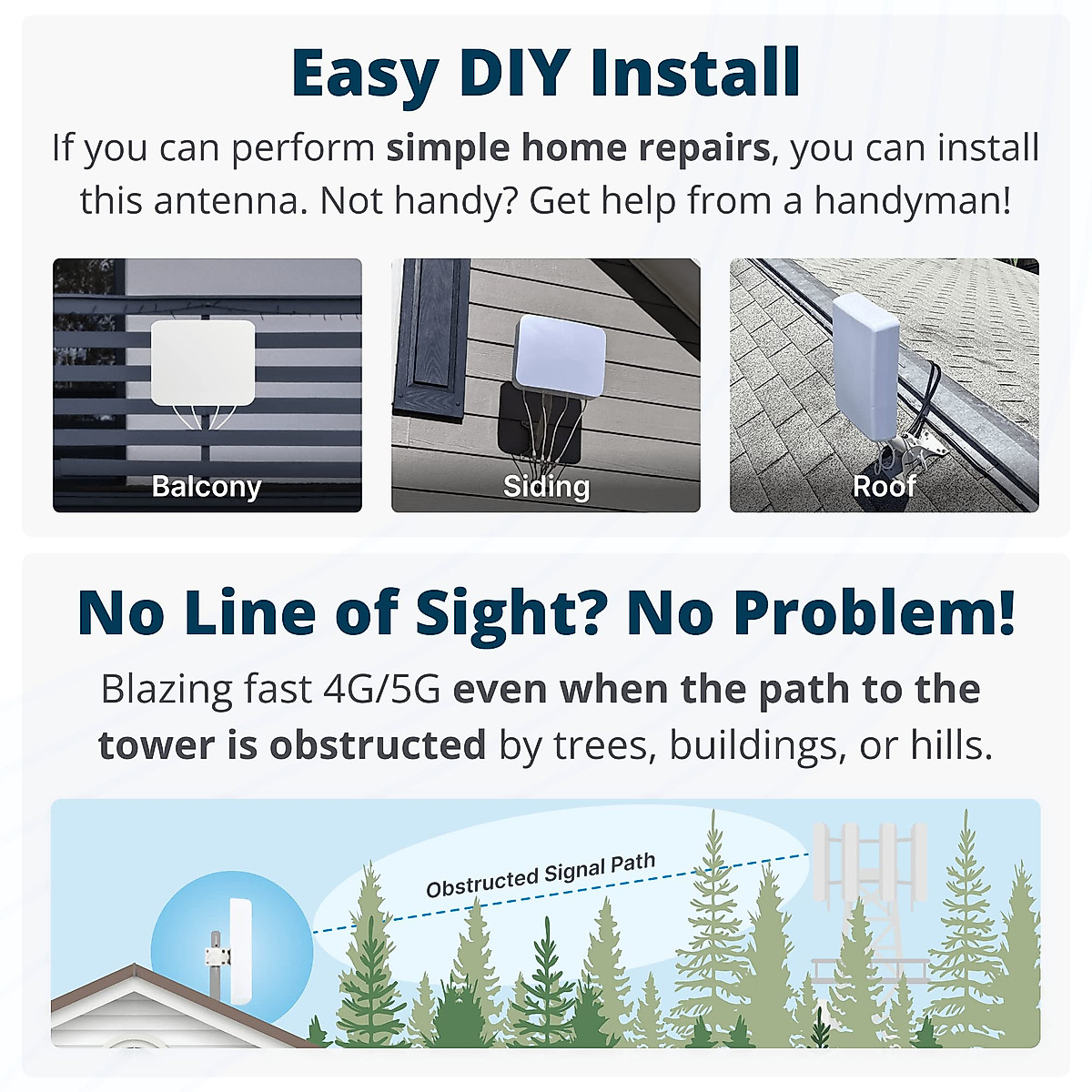 Easy DIY Install

If you can perform simple home repairs, you can install this antenna. Not handy? Get help from a handyman!

Balcony

Siding

Roof

No Line of Sight? No Problem!

Blazing fast 4G/5G even when the path to the tower is obstructed by trees, buildings, or hills.

Obstructed Signal Path