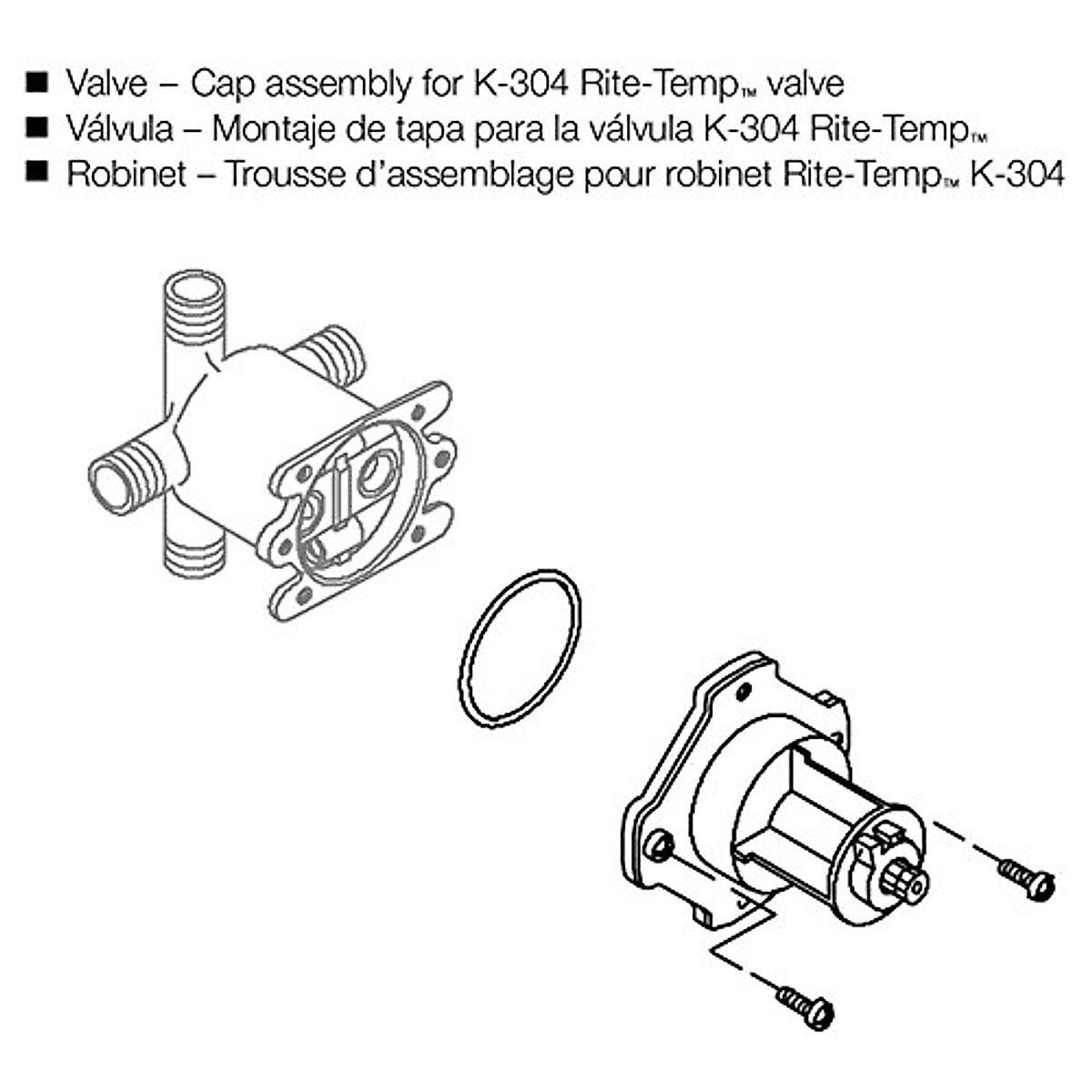 ■ Valve – Cap assembly for K-304 Rite-Temp™ valve
■ Válvula – Montaje de tapa para la válvula K-304 Rite-Temp™
■ Robinet – Trousse d'assemblage pour robinet Rite-Temp™ K-304