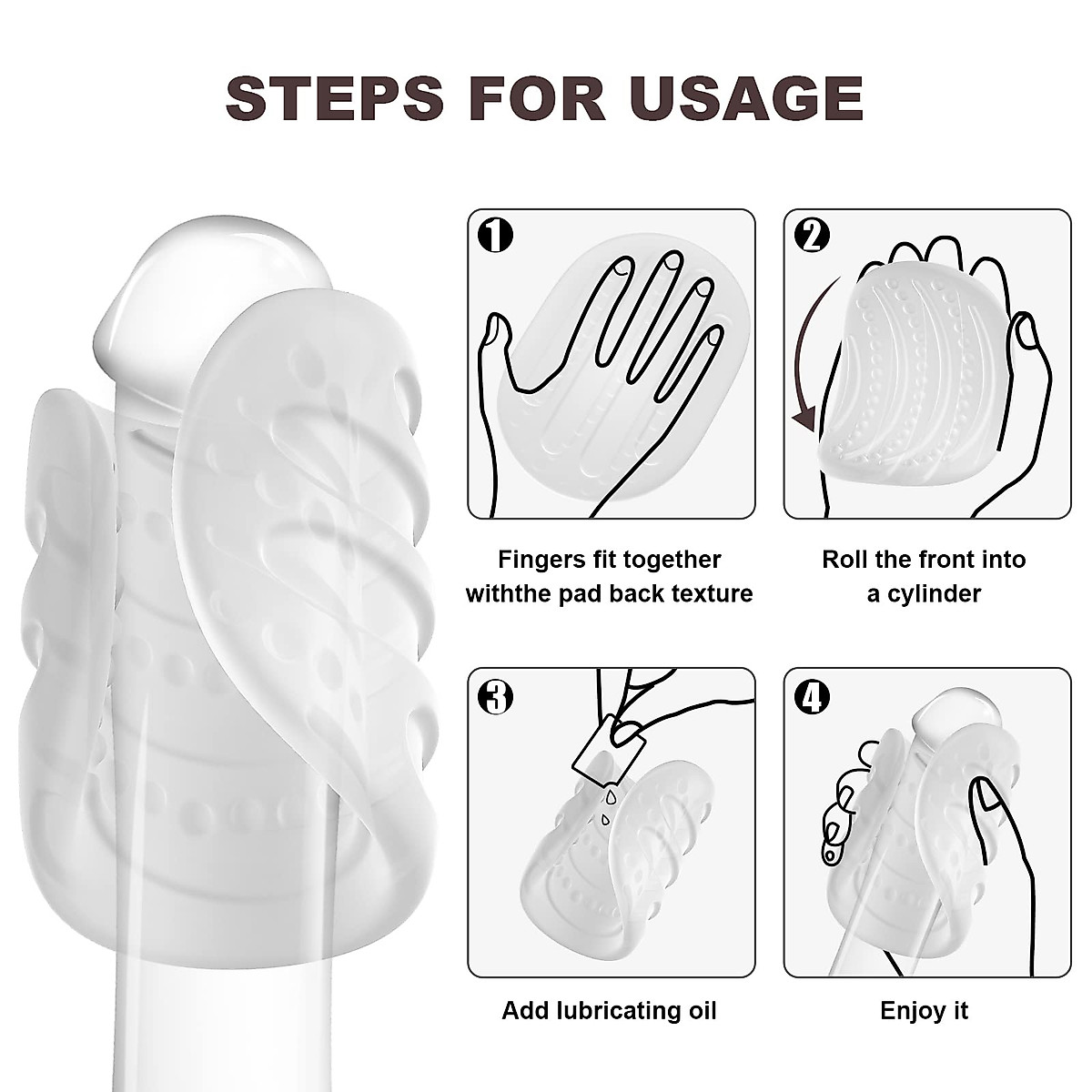 STEPS FOR USAGE

1

Fingers fit together withthe pad back texture

2

Roll the front into a cylinder

3

Add lubricating oil

4

Enjoy it