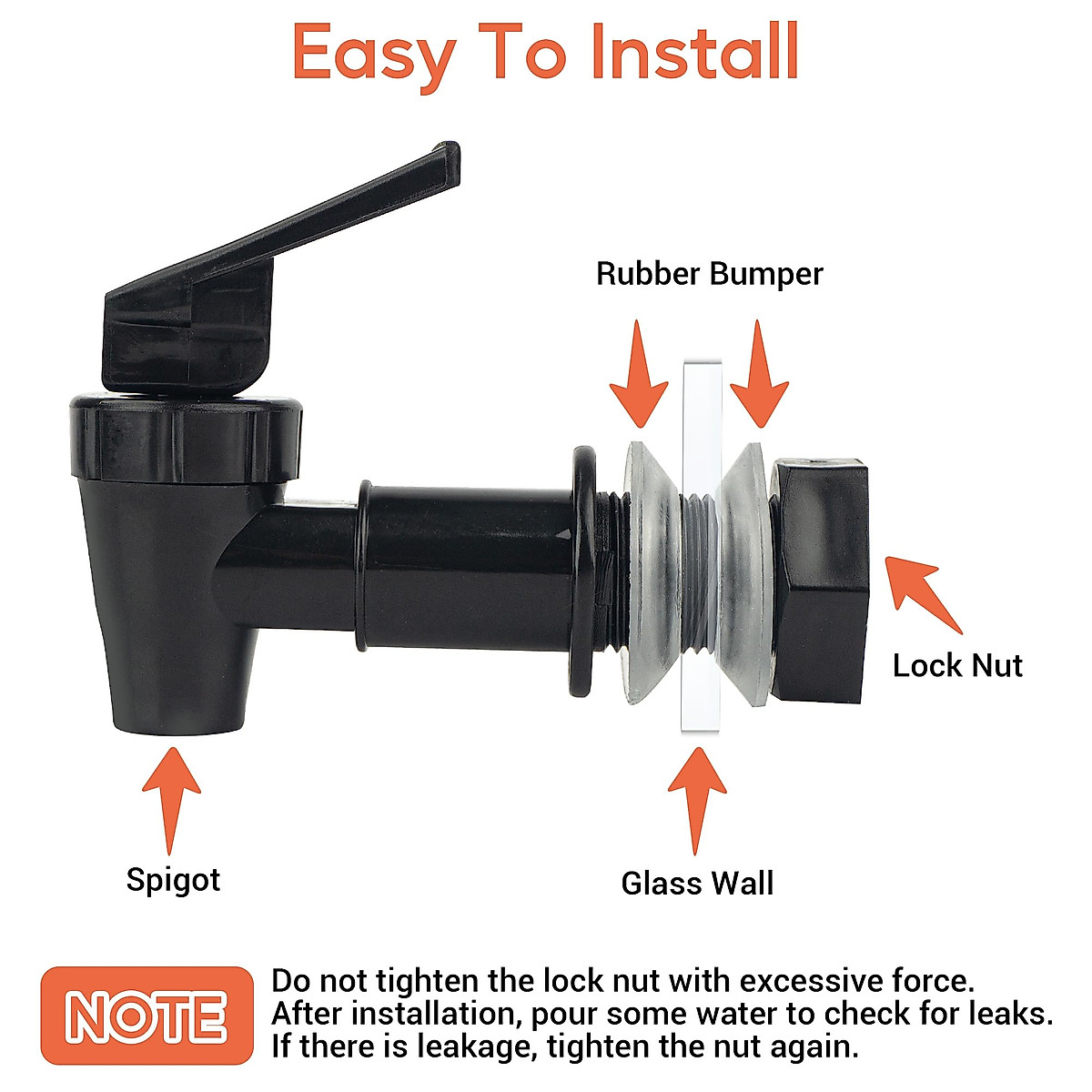 Easy To Install

Rubber Bumper

Lock Nut

Spigot

Glass Wall

NOTE

Do not tighten the lock nut with excessive force.
After installation, pour some water to check for leaks.
If there is leakage, tighten the nut again.