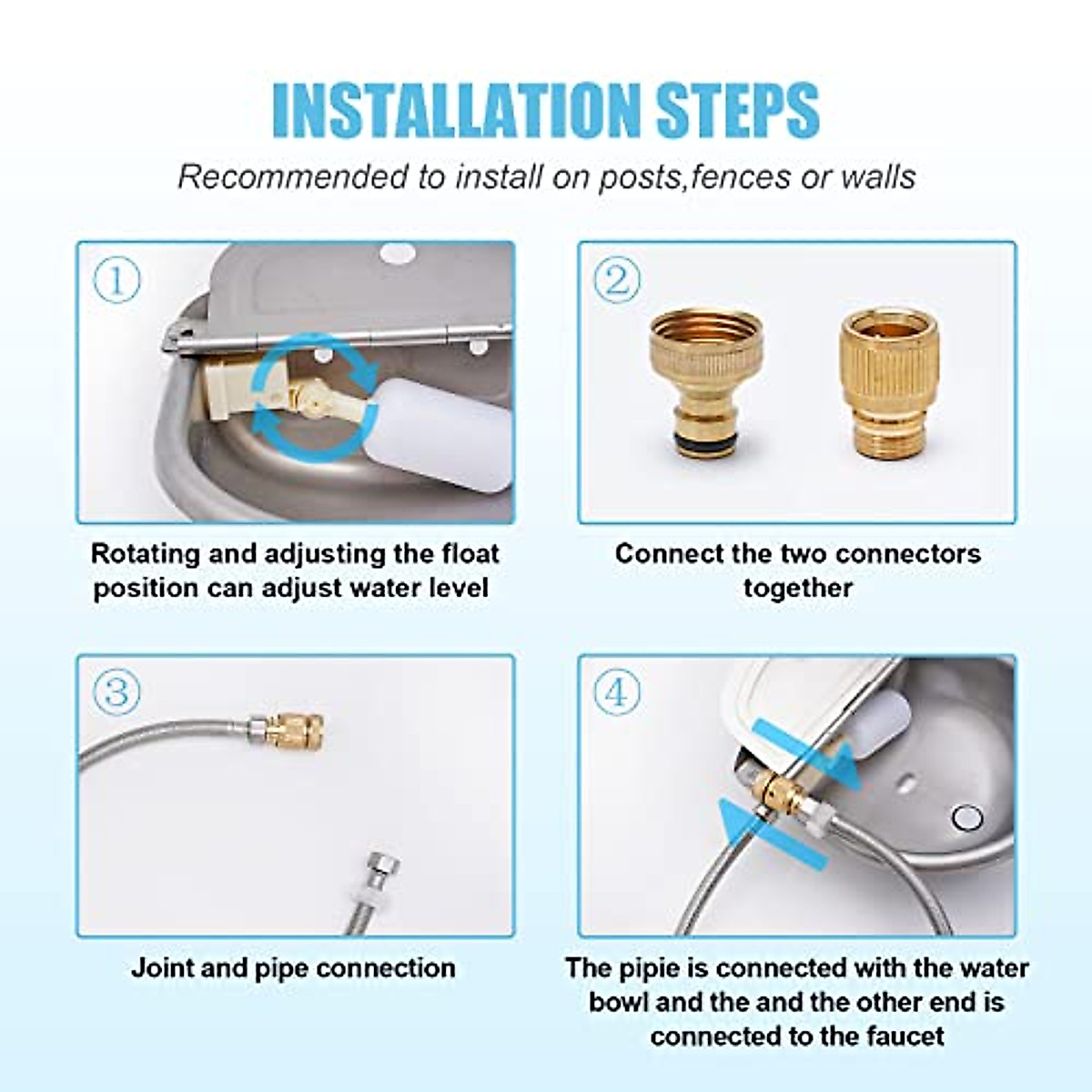 INSTALLATION STEPS

Recommended to install on posts,fences or walls

①

Rotating and adjusting the float position can adjust water level

②

Connect the two connectors together

③

Joint and pipe connection

④

The pipie is connected with the water bowl and the and the other end is connected to the faucet