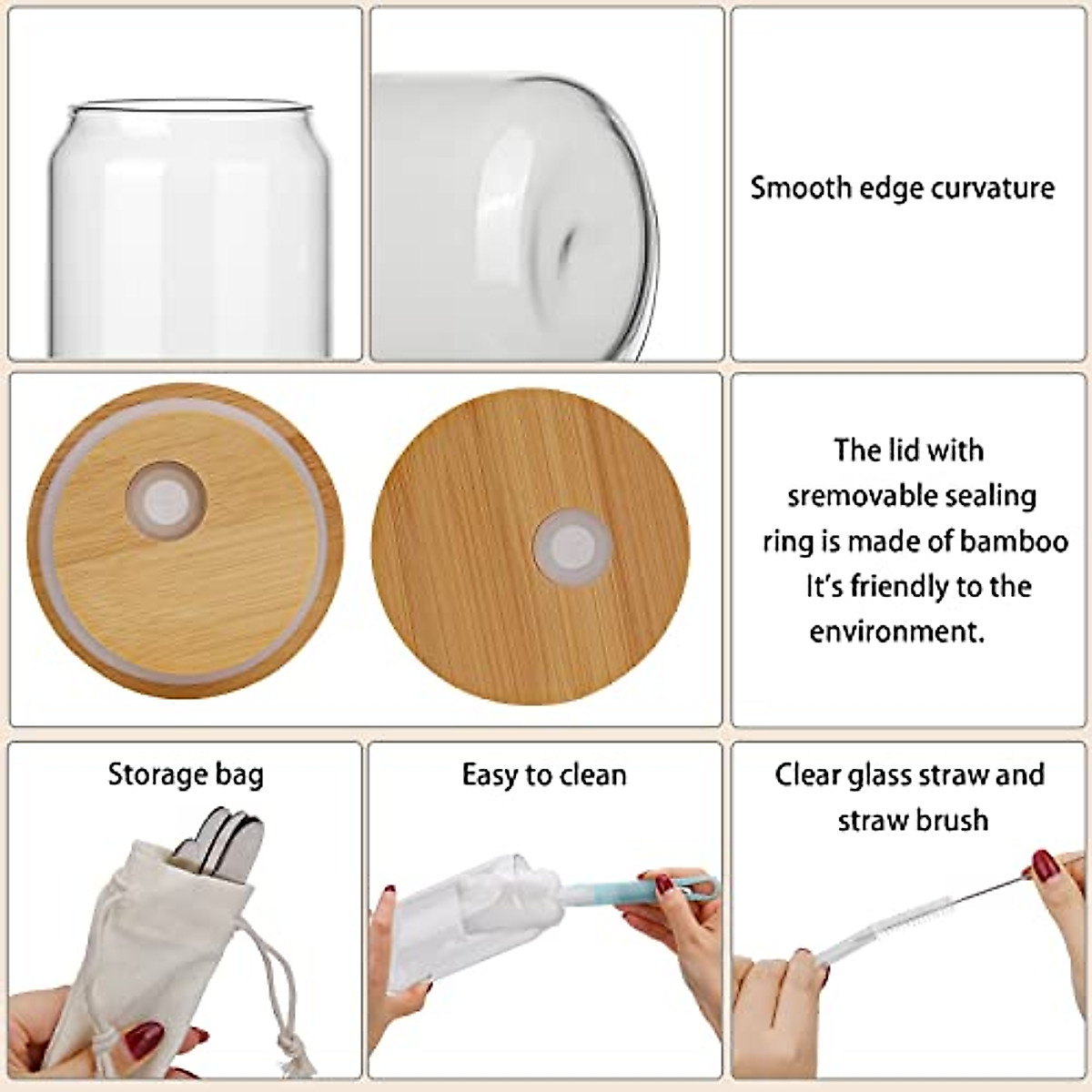 Smooth edge curvature

The lid with sremovable sealing ring is made of bamboo It's friendly to the environment.

Storage bag

Easy to clean

Clear glass straw and straw brush