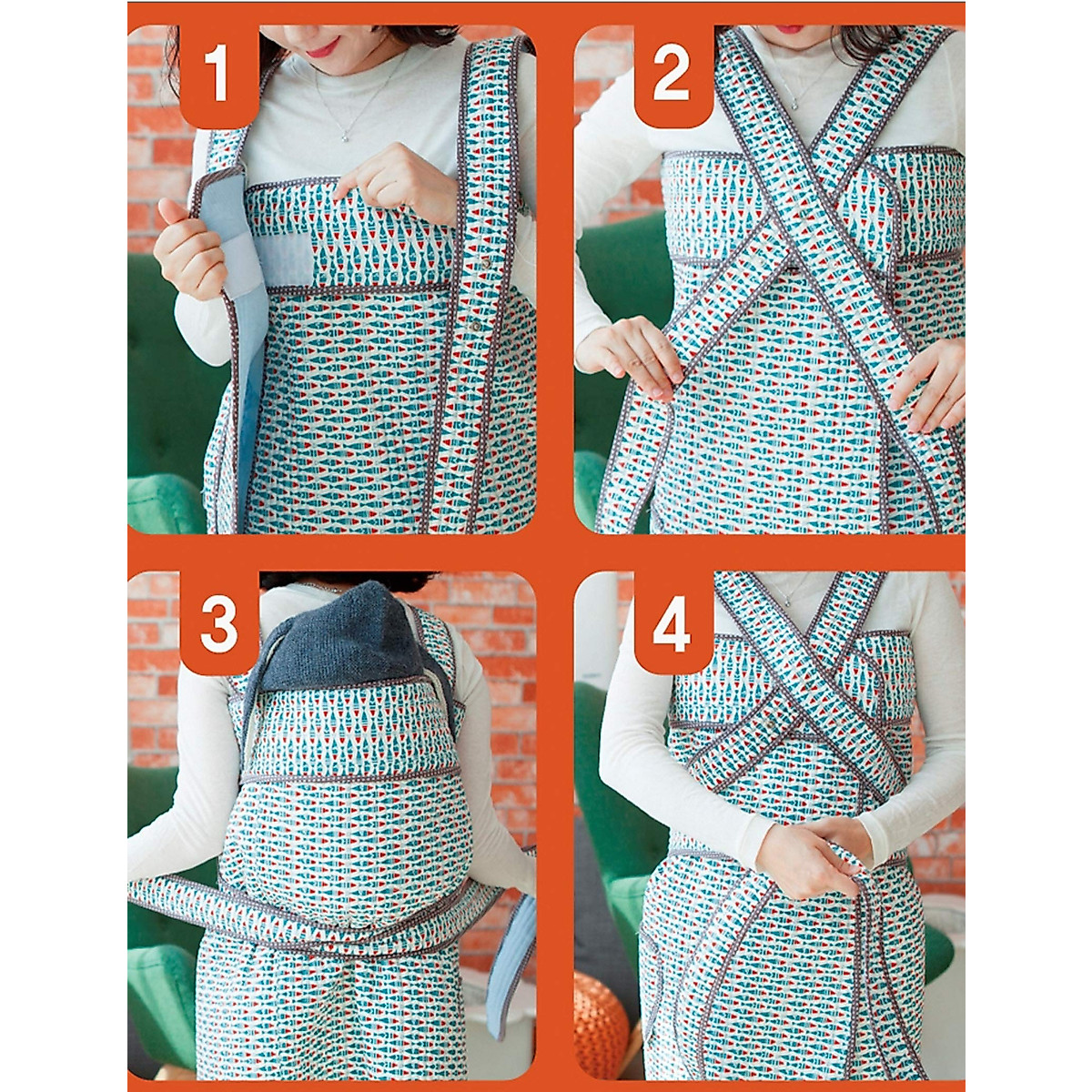 1

2

3

4