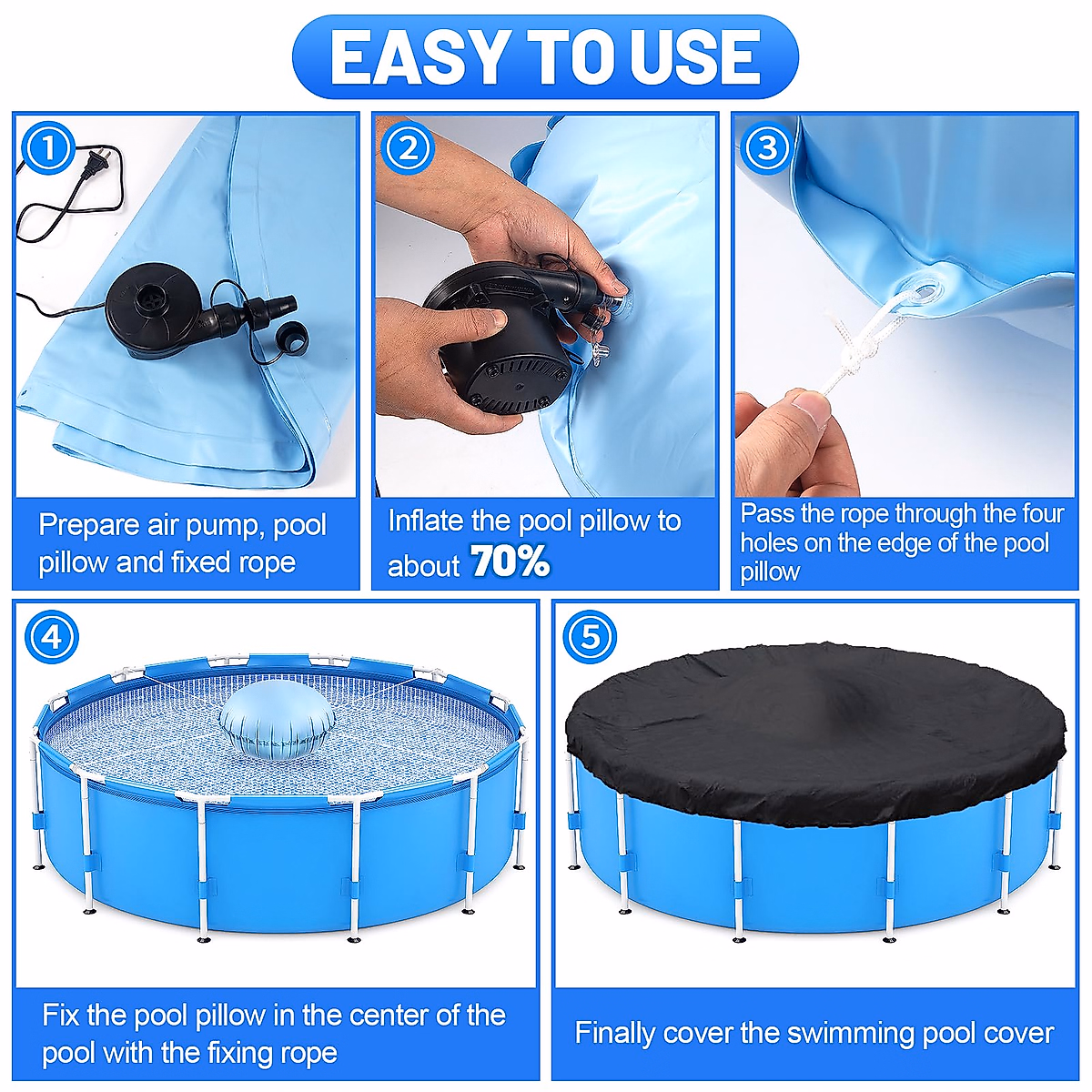 EASY TO USE

①
Prepare air pump, pool pillow and fixed rope

②
Inflate the pool pillow to about 70%

③
Pass the rope through the four holes on the edge of the pool pillow

④
Fix the pool pillow in the center of the pool with the fixing rope

⑤
Finally cover the swimming pool cover