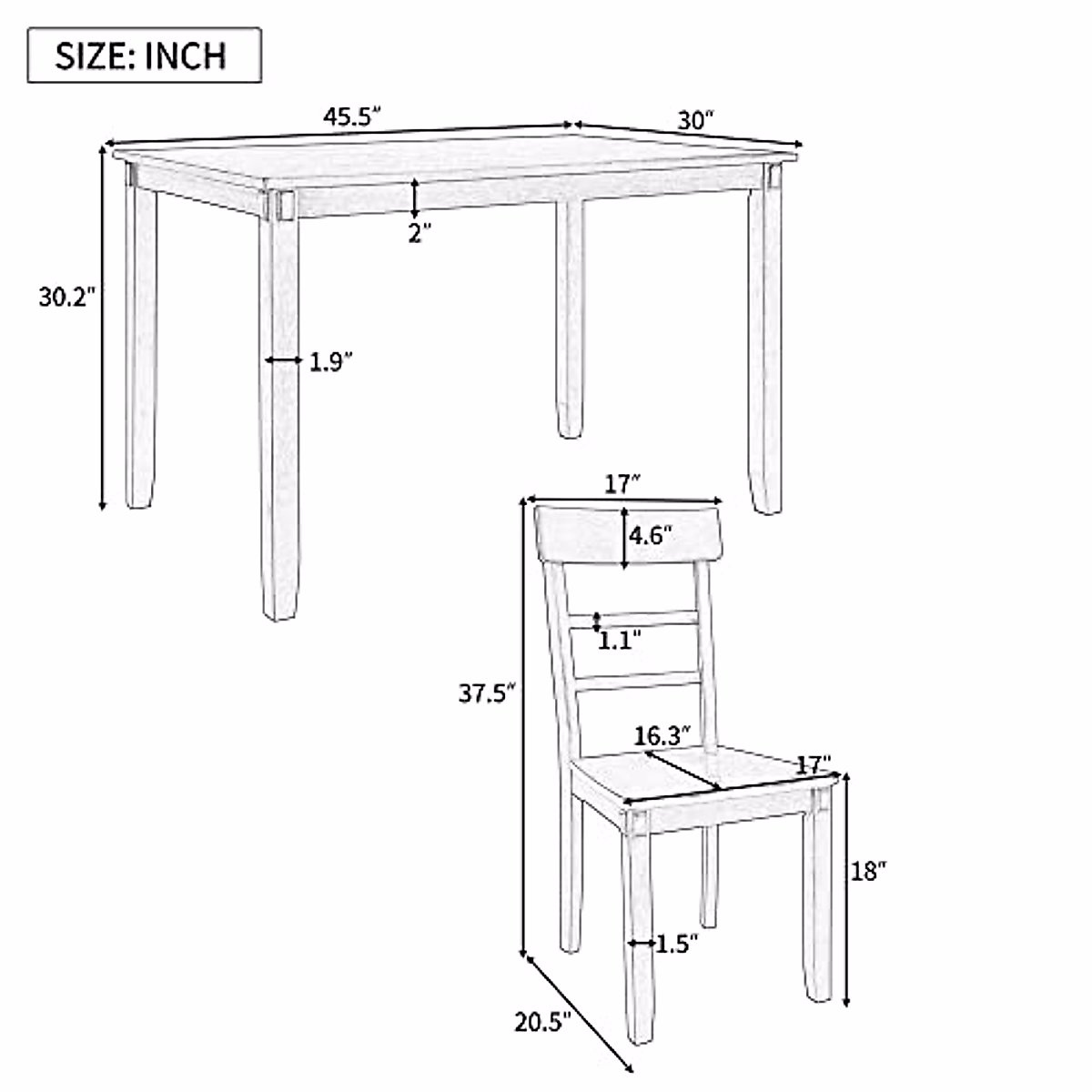 SIZE: INCH

45.5"
30"
2"
30.2"
1.9"

17"
4.6"
1.1"
37.5"
16.3"
17"
18"
1.5"
20.5"