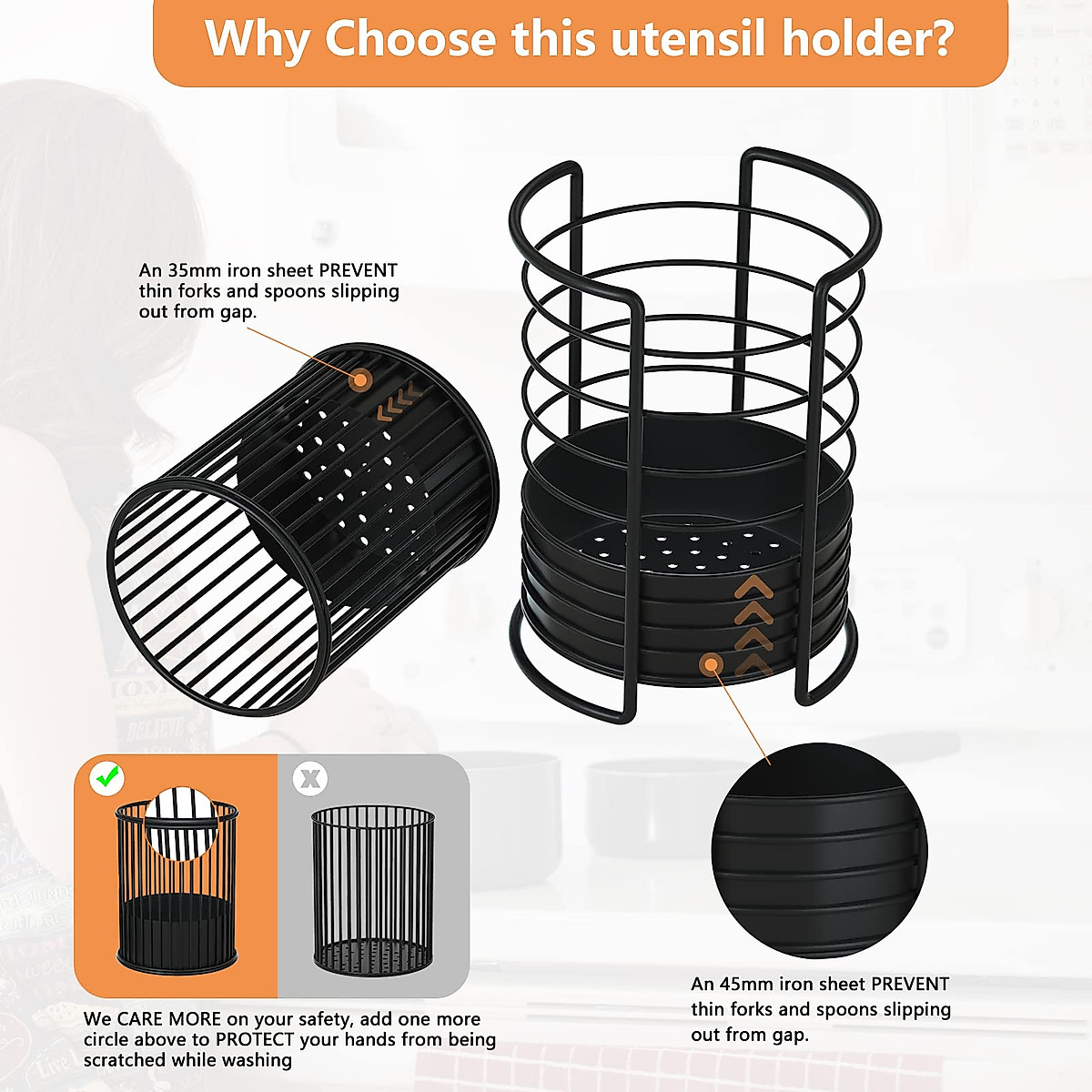 Why Choose this utensil holder?

An 35mm iron sheet PREVENT thin forks and spoons slipping out from gap.

We CARE MORE on your safety, add one more circle above to PROTECT your hands from being scratched while washing

An 45mm iron sheet PREVENT thin forks and spoons slipping out from gap.