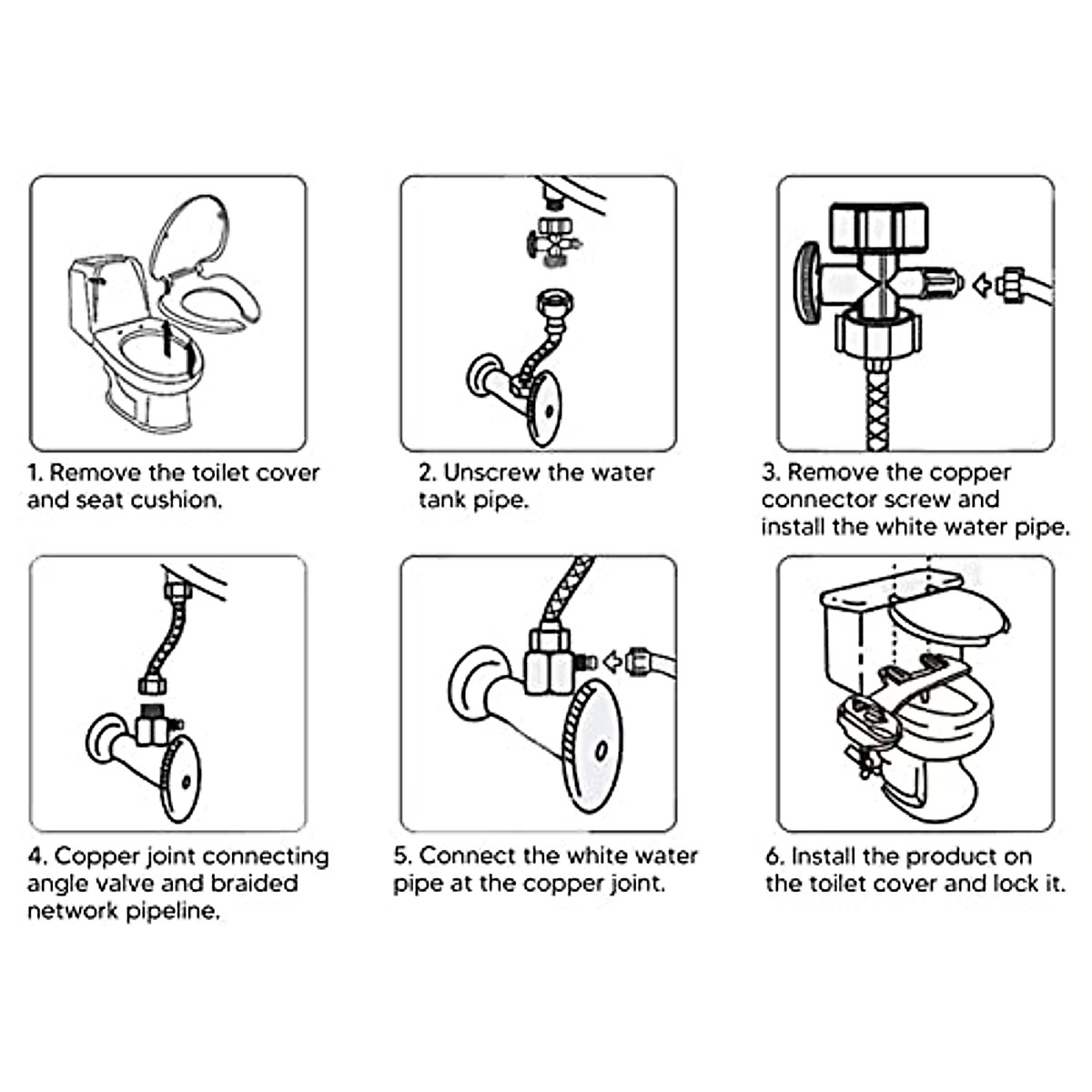 1. Remove the toilet cover and seat cushion.

2. Unscrew the water tank pipe.

3. Remove the copper connector screw and install the white water pipe.

4. Copper joint connecting angle valve and braided network pipeline.

5. Connect the white water pipe at the copper joint.

6. Install the product on the toilet cover and lock it.