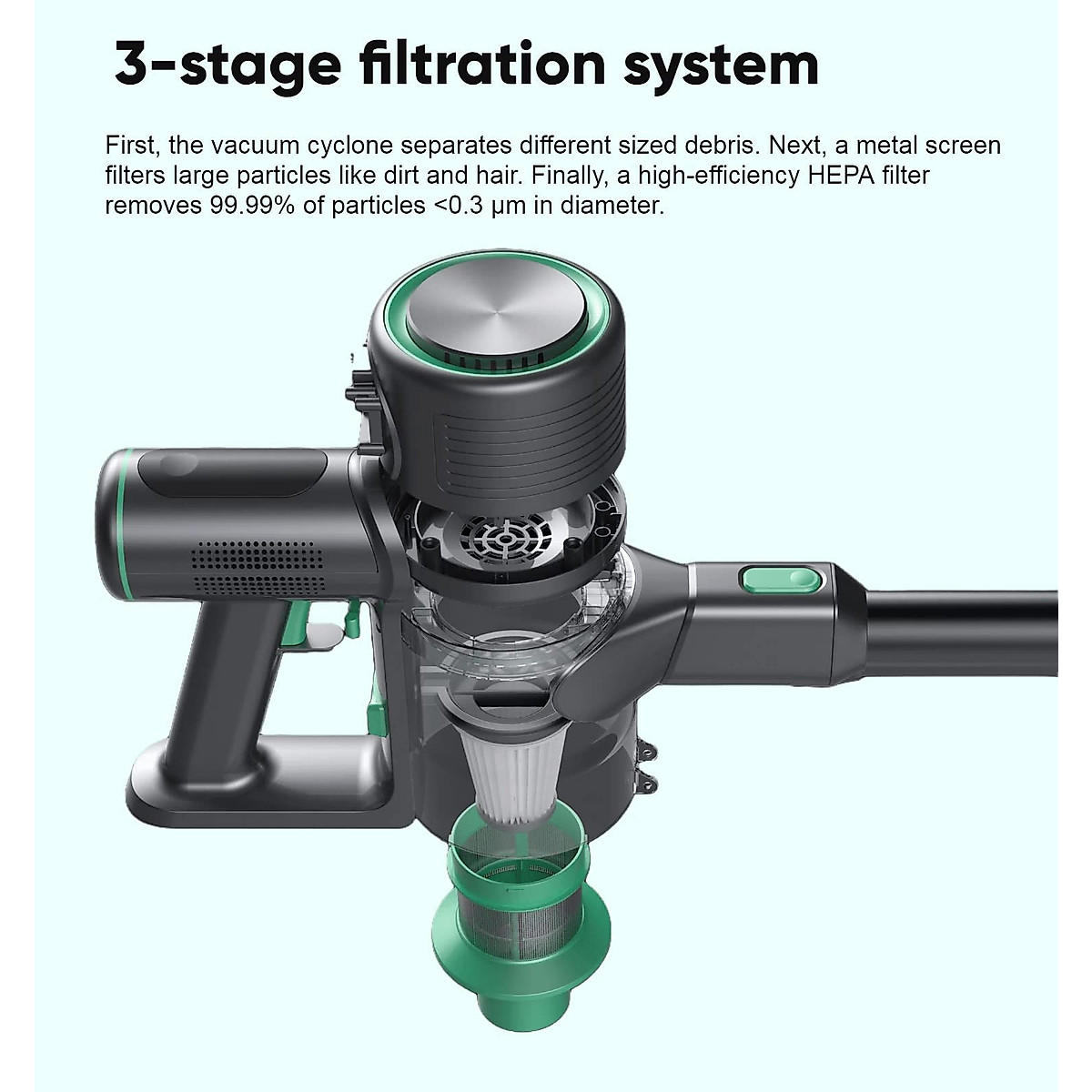 3-stage filtration system

First, the vacuum cyclone separates different sized debris. Next, a metal screen filters large particles like dirt and hair. Finally, a high-efficiency HEPA filter removes 99.99% of particles <0.3 μm in diameter.