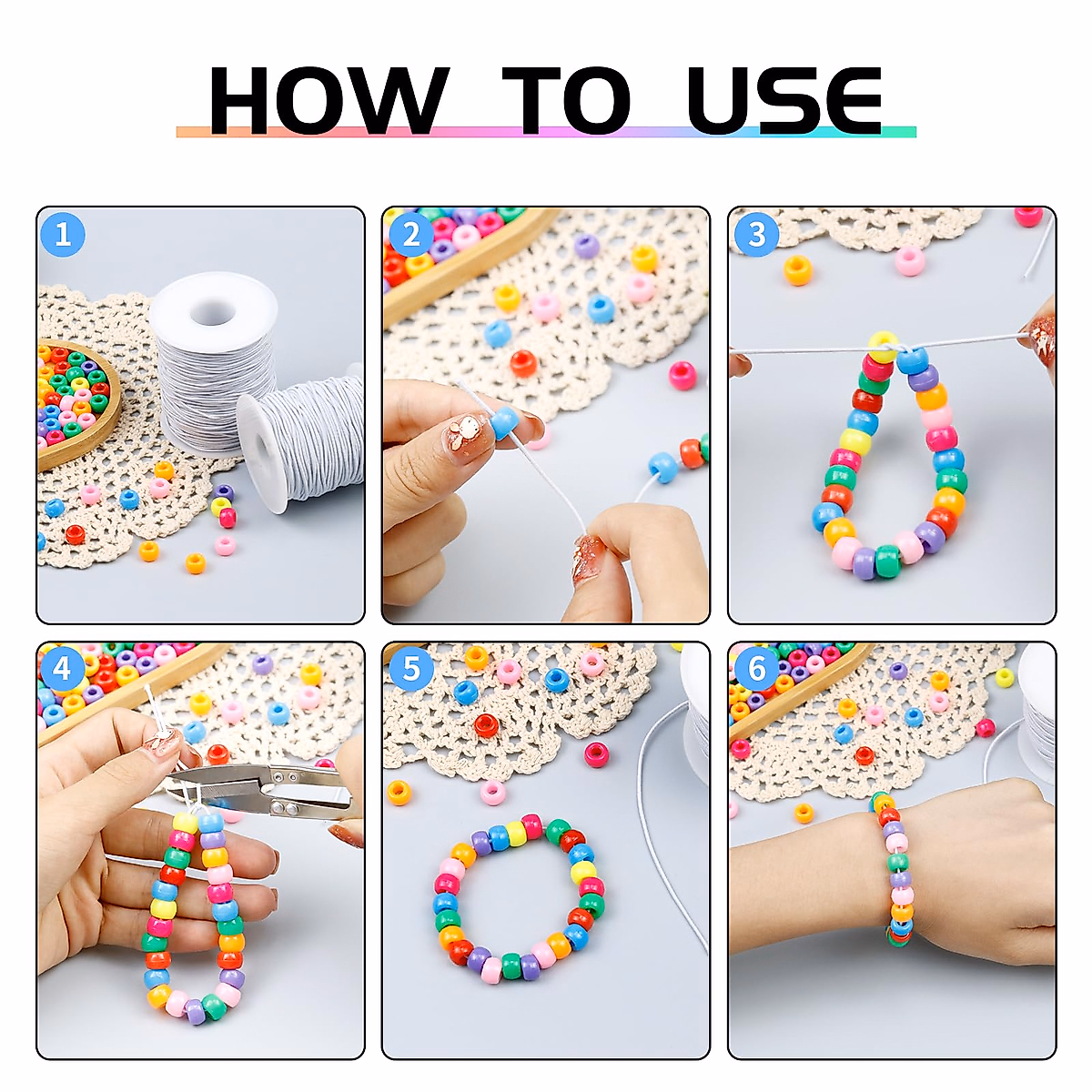 HOW TO USE

1

2

3

4

5

6