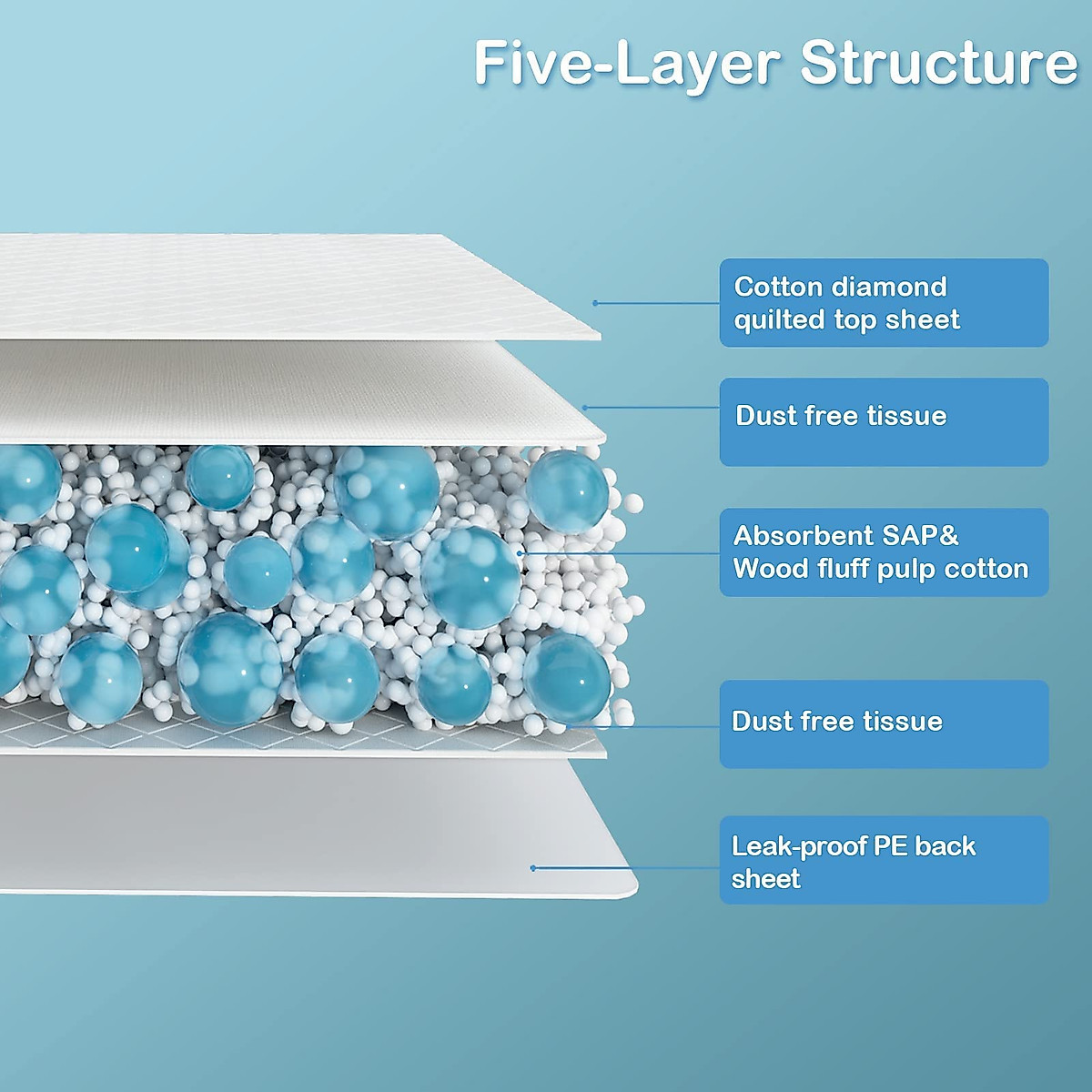 Five-Layer Structure

Cotton diamond quilted top sheet

Dust free tissue

Absorbent SAP& Wood fluff pulp cotton

Dust free tissue

Leak-proof PE back sheet