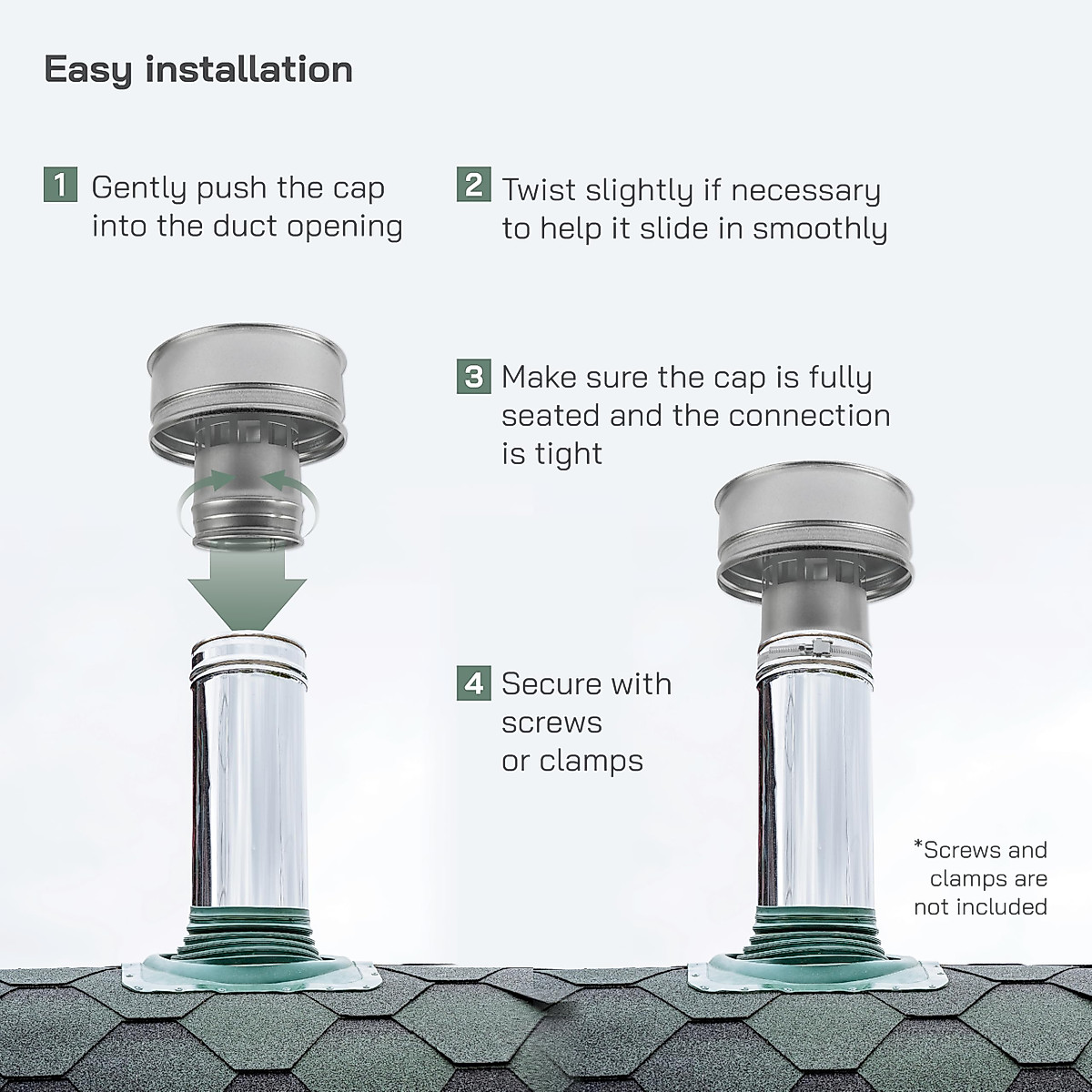 Easy installation

1 Gently push the cap into the duct opening

2 Twist slightly if necessary to help it slide in smoothly

3 Make sure the cap is fully seated and the connection is tight

4 Secure with screws or clamps

*Screws and clamps are not included