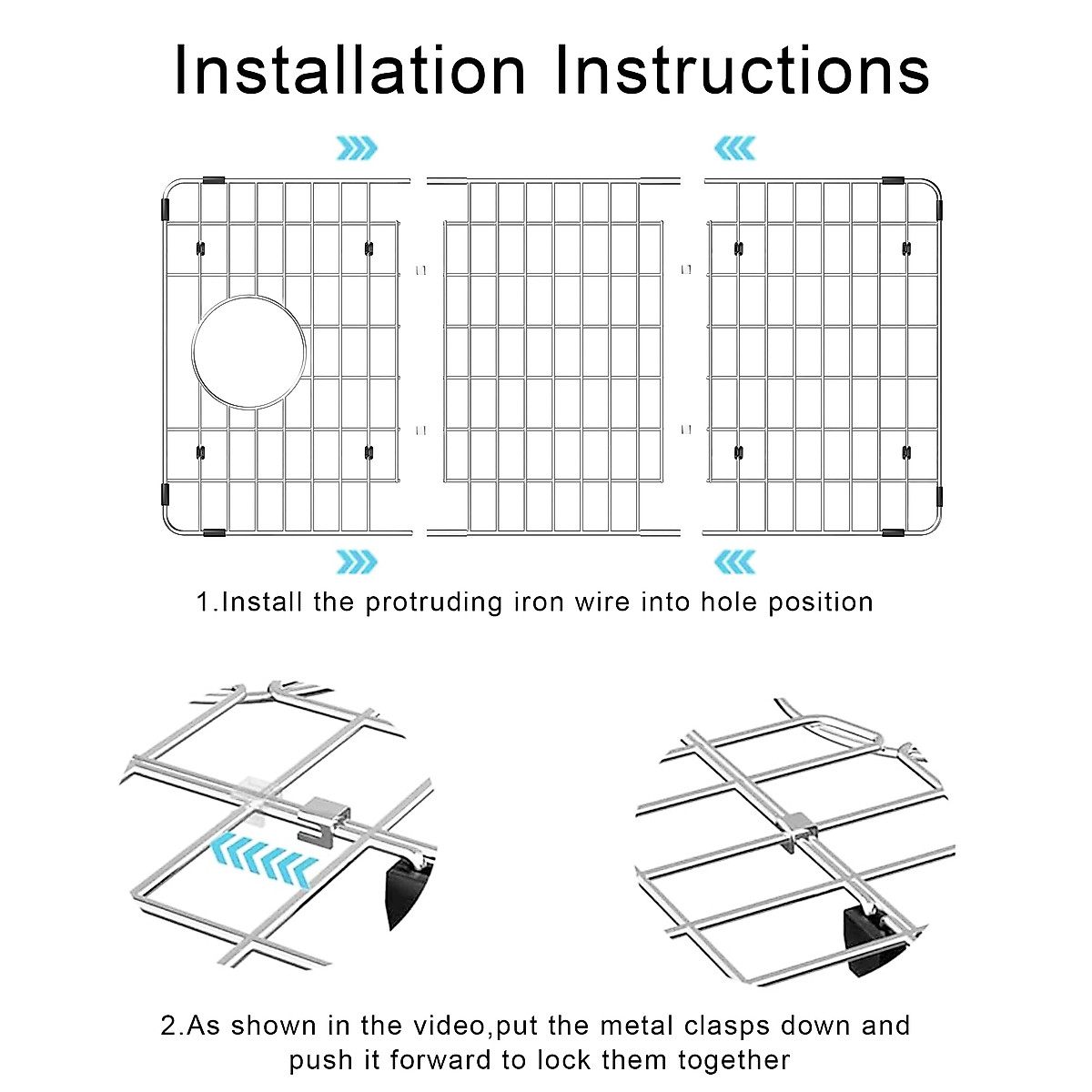 Installation Instructions

1.Install the protruding iron wire into hole position

2.As shown in the video,put the metal clasps down and push it forward to lock them together