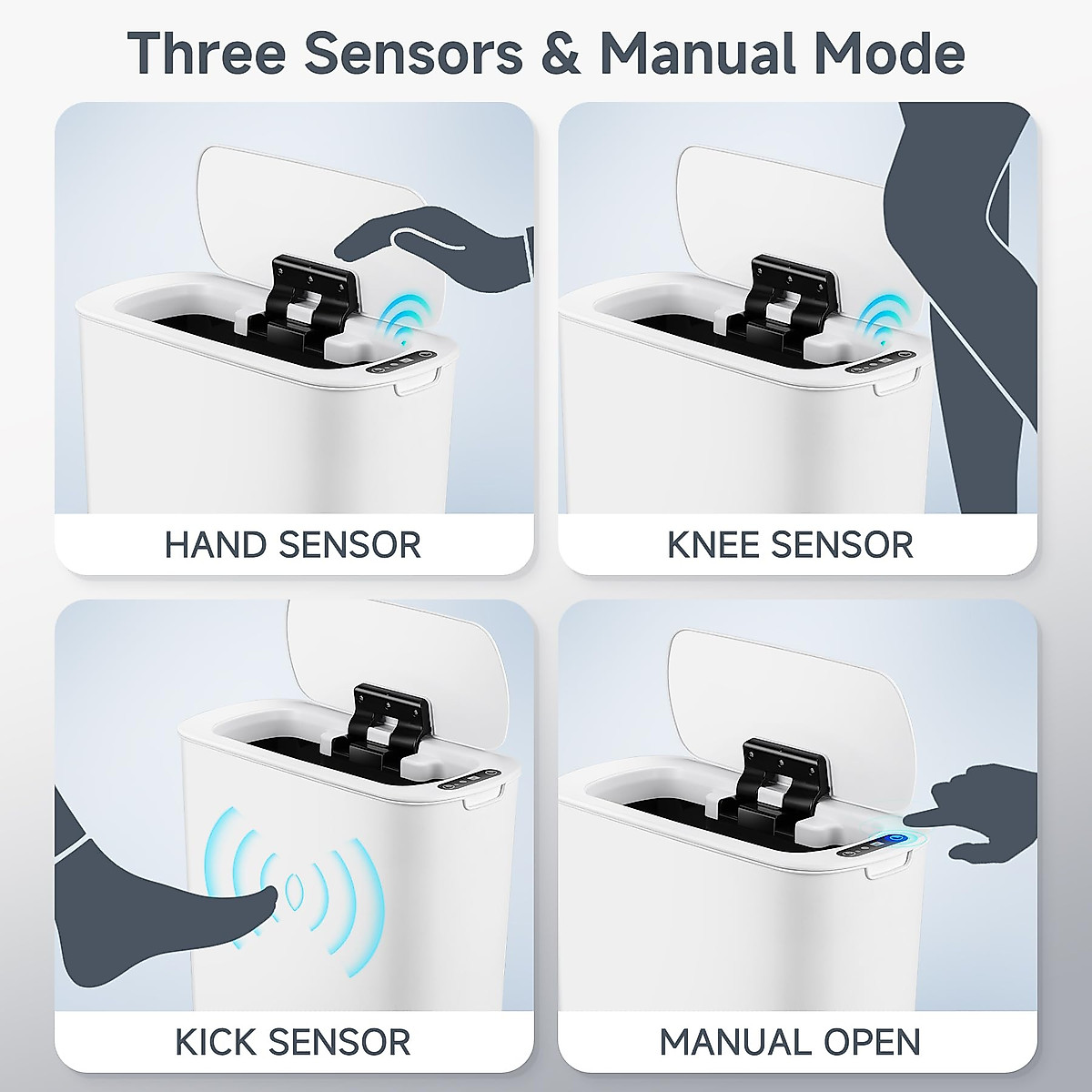 Three Sensors & Manual Mode

HAND SENSOR

KNEE SENSOR

KICK SENSOR

MANUAL OPEN