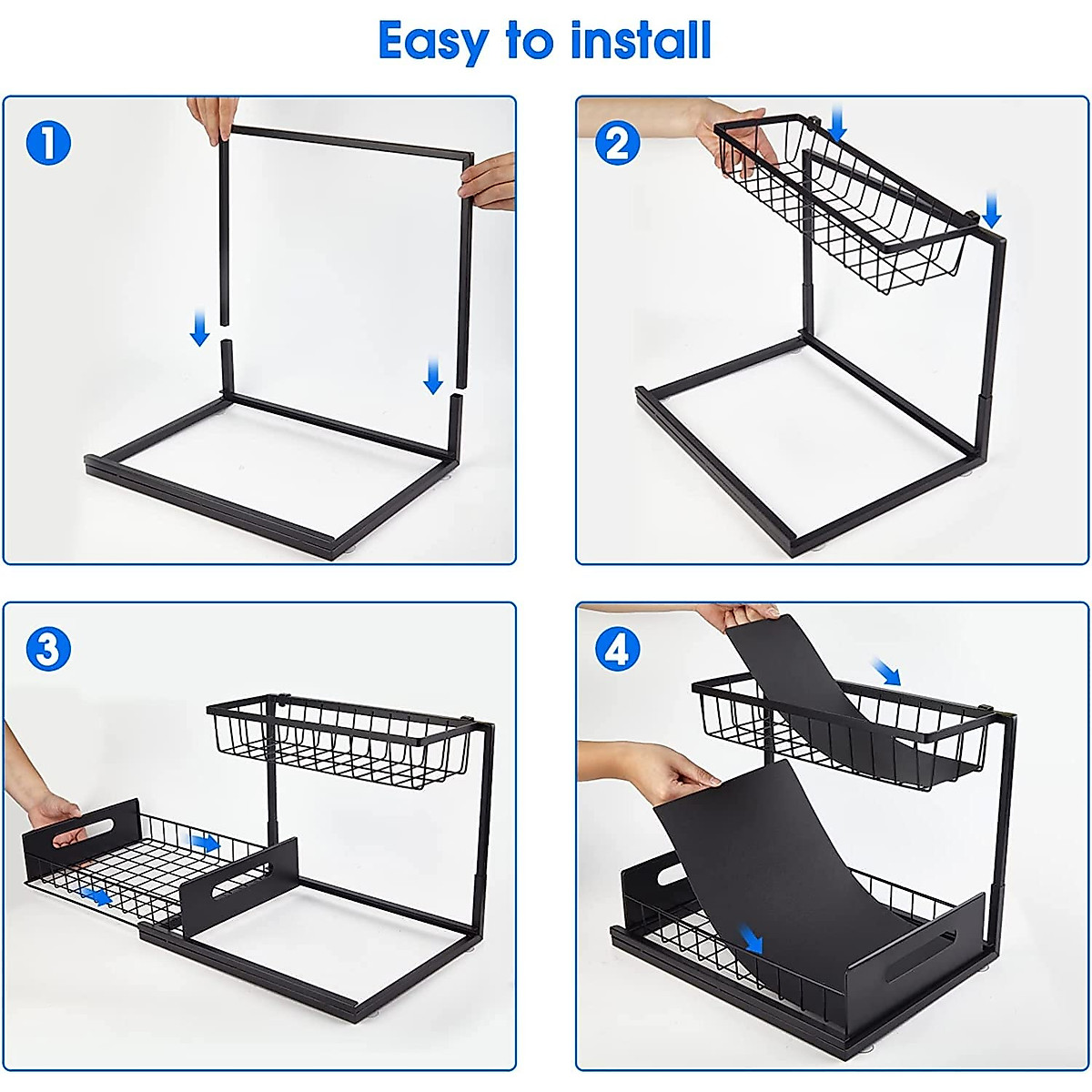 Easy to install

1

2

3

4