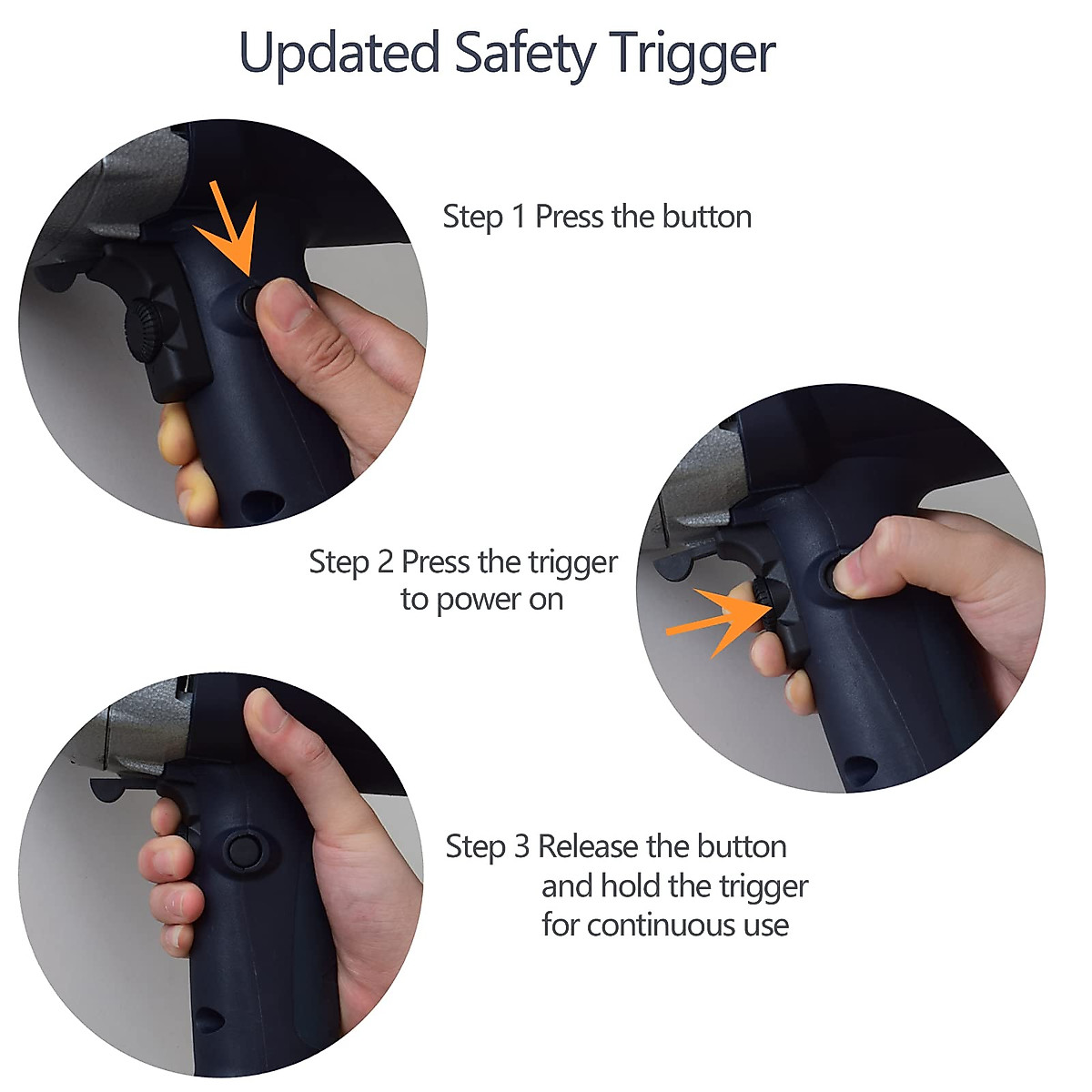 Updated Safety Trigger

Step 1 Press the button

Step 2 Press the trigger to power on

Step 3 Release the button and hold the trigger for continuous use