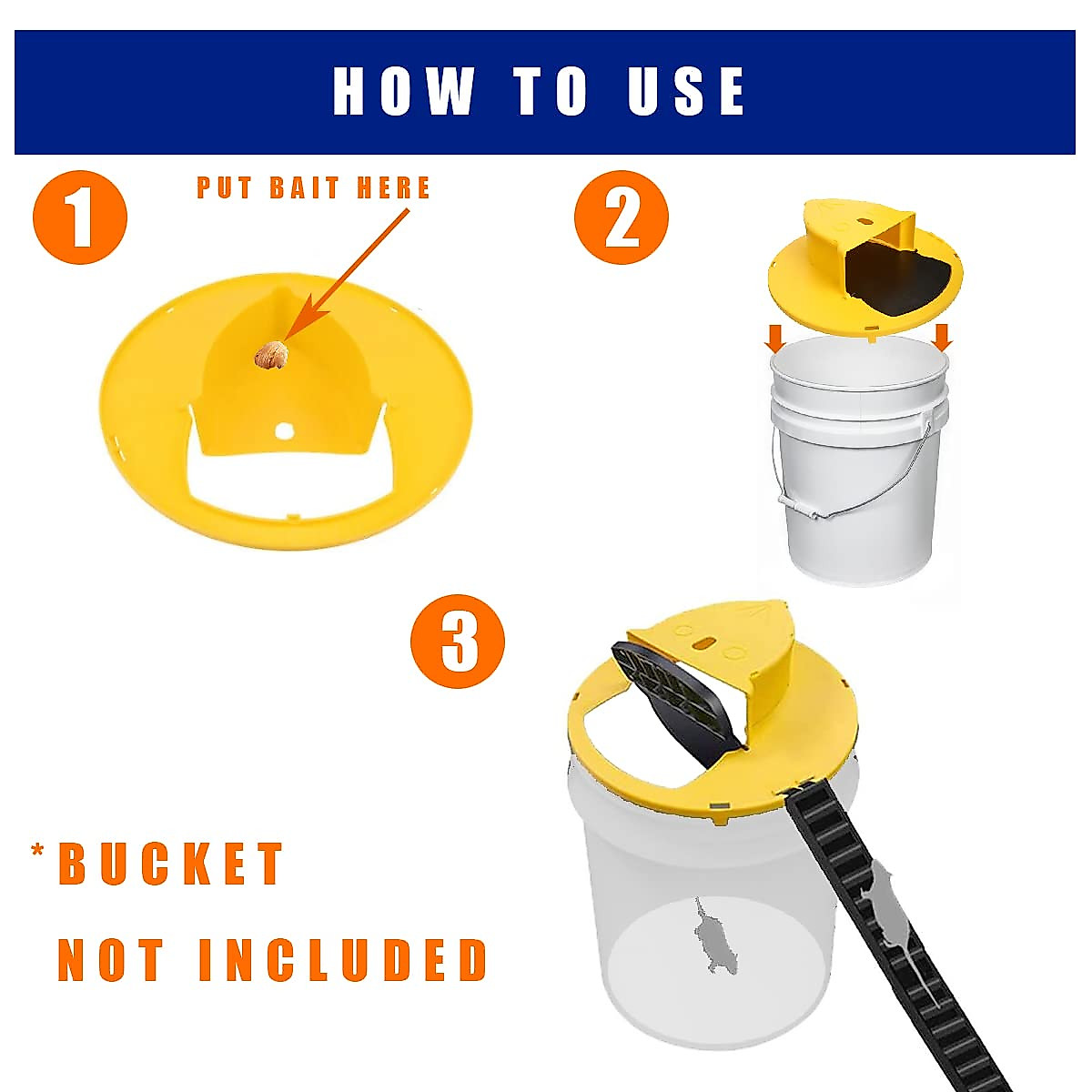 HOW TO USE

1

PUT BAIT HERE

2

3

*BUCKET

NOT INCLUDED