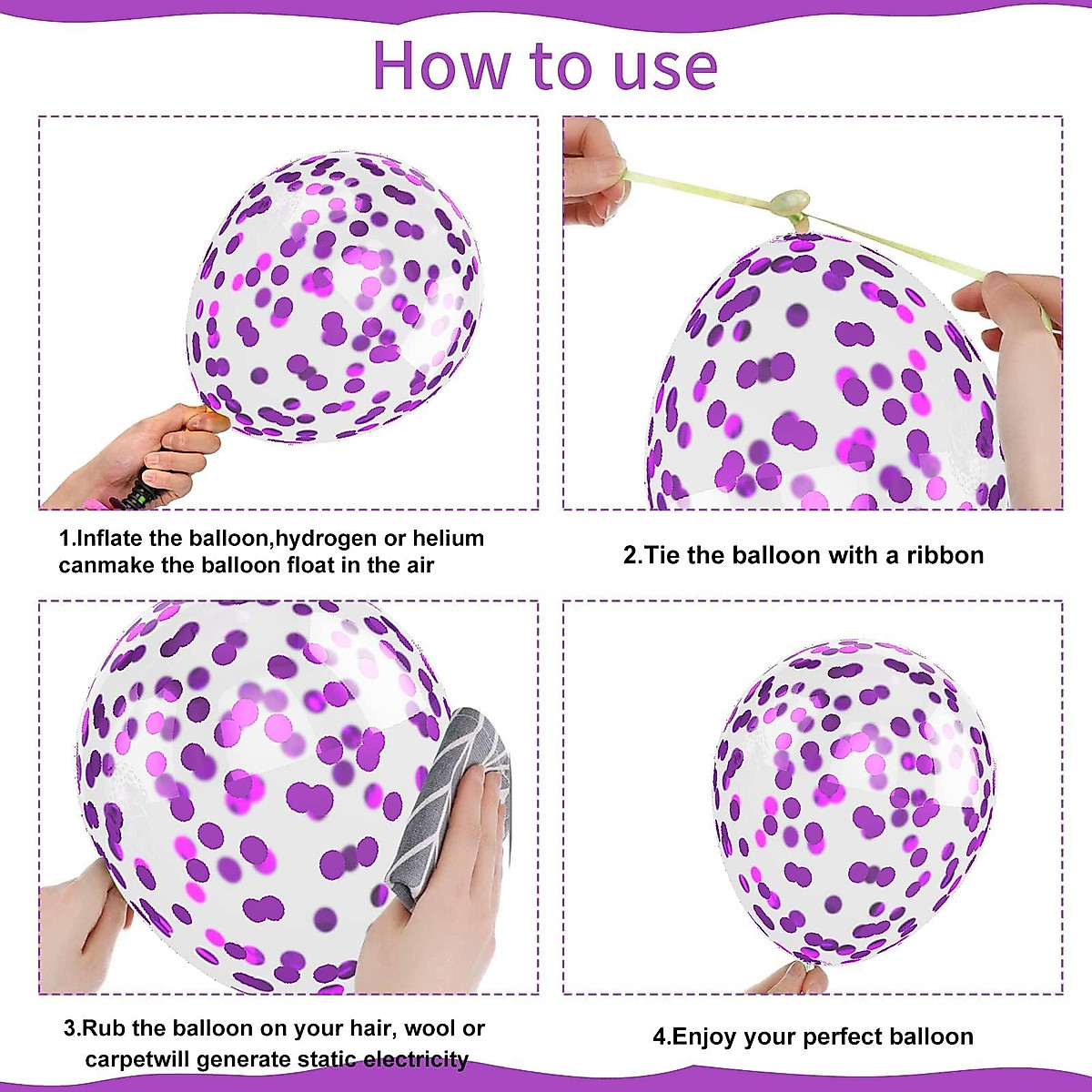 How to use

1.Inflate the balloon,hydrogen or helium canmake the balloon float in the air

2.Tie the balloon with a ribbon

3.Rub the balloon on your hair, wool or carpetwill generate static electricity

4.Enjoy your perfect balloon